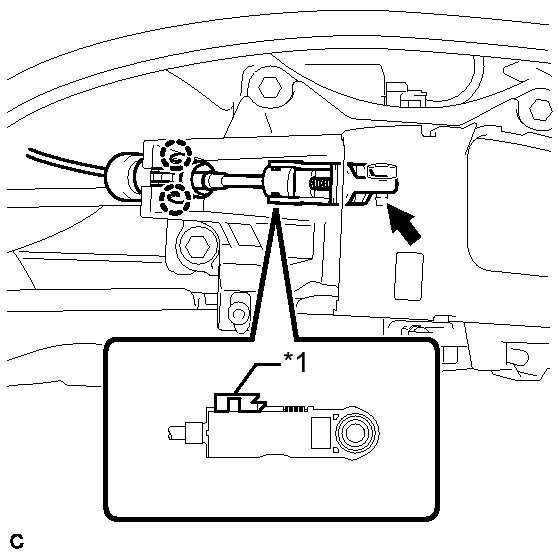 *1

C