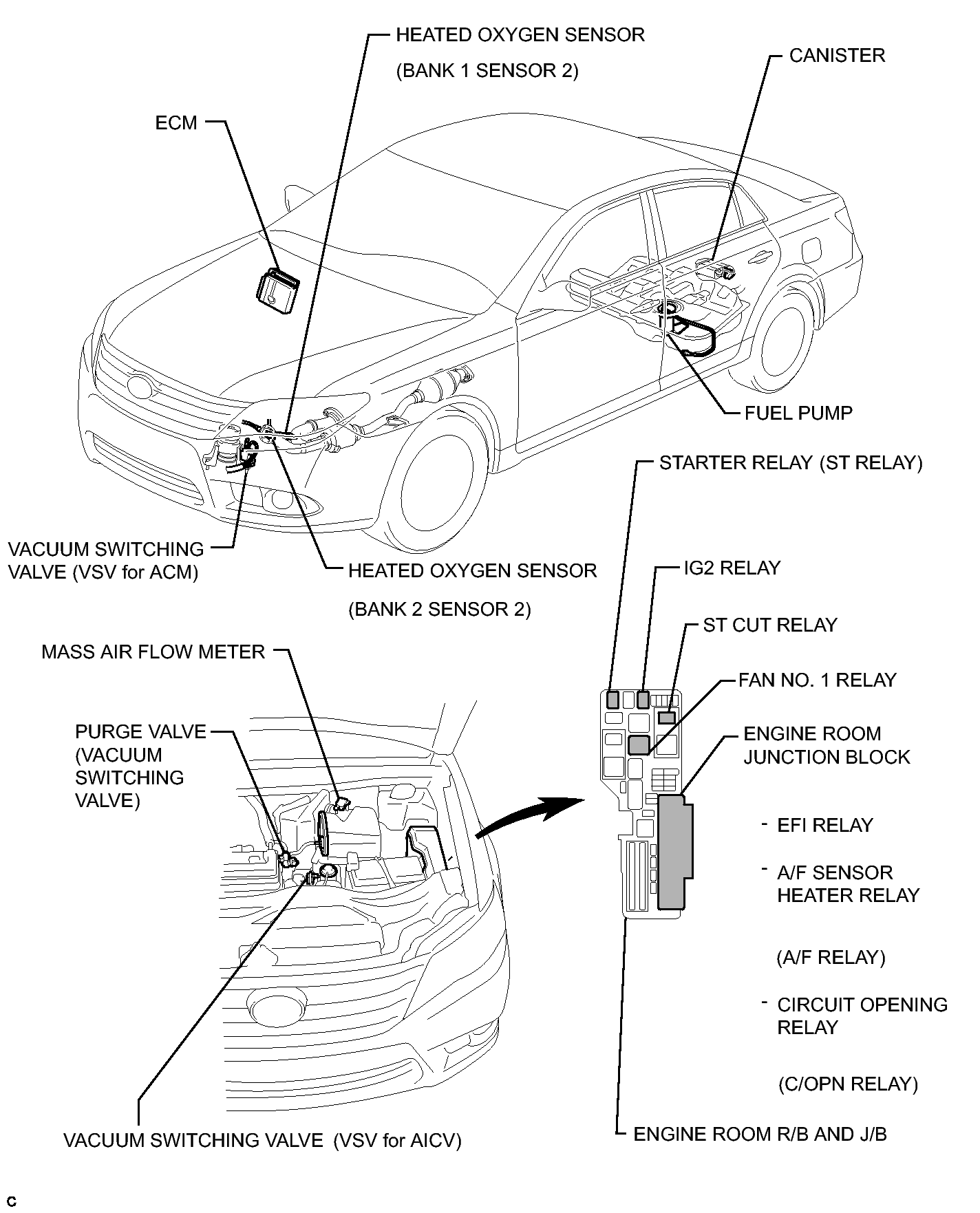 HEATED OXYGEN SENSOR
(BANK 1 SENSOR 2)

CANISTER

ECM

FUEL PUMP

STARTER RELAY (ST RELAY)

VACUUM SWITCHING VALVE (VSV for ACM)

HEATED OXYGEN SENSOR
(BANK 2 SENSOR 2)

IG2 RELAY

ST CUT RELAY

MASS AIR FLOW METER

FAN NO. 1 RELAY

PURGE VALVE (VACUUM SWITCHING VALVE)

ENGINE ROOM JUNCTION BLOCK

- EFI RELAY

- A/F SENSOR HEATER RELAY

(A/F RELAY)

- CIRCUIT OPENING RELAY

(C/OPN RELAY)

VACUUM SWITCHING VALVE (VSV for AICV)

ENGINE ROOM R/B AND J/B

C