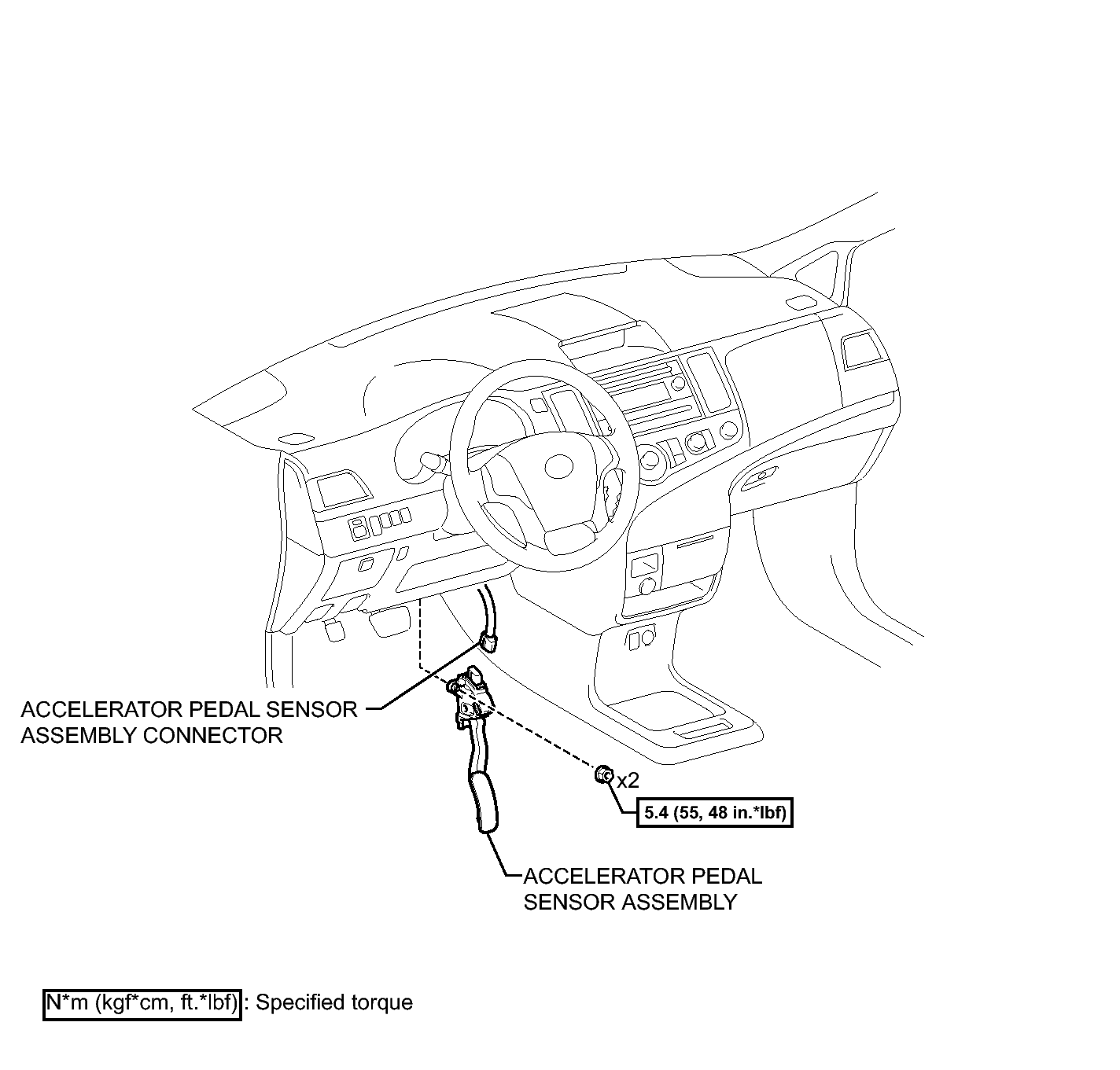 ACCELERATOR PEDAL SENSOR ASSEMBLY CONNECTOR

x2

5.4 (55, 48 in.*lbf)

ACCELERATOR PEDAL SENSOR ASSEMBLY

N*m (kgf*cm, ft.*lbf) : Specified torque