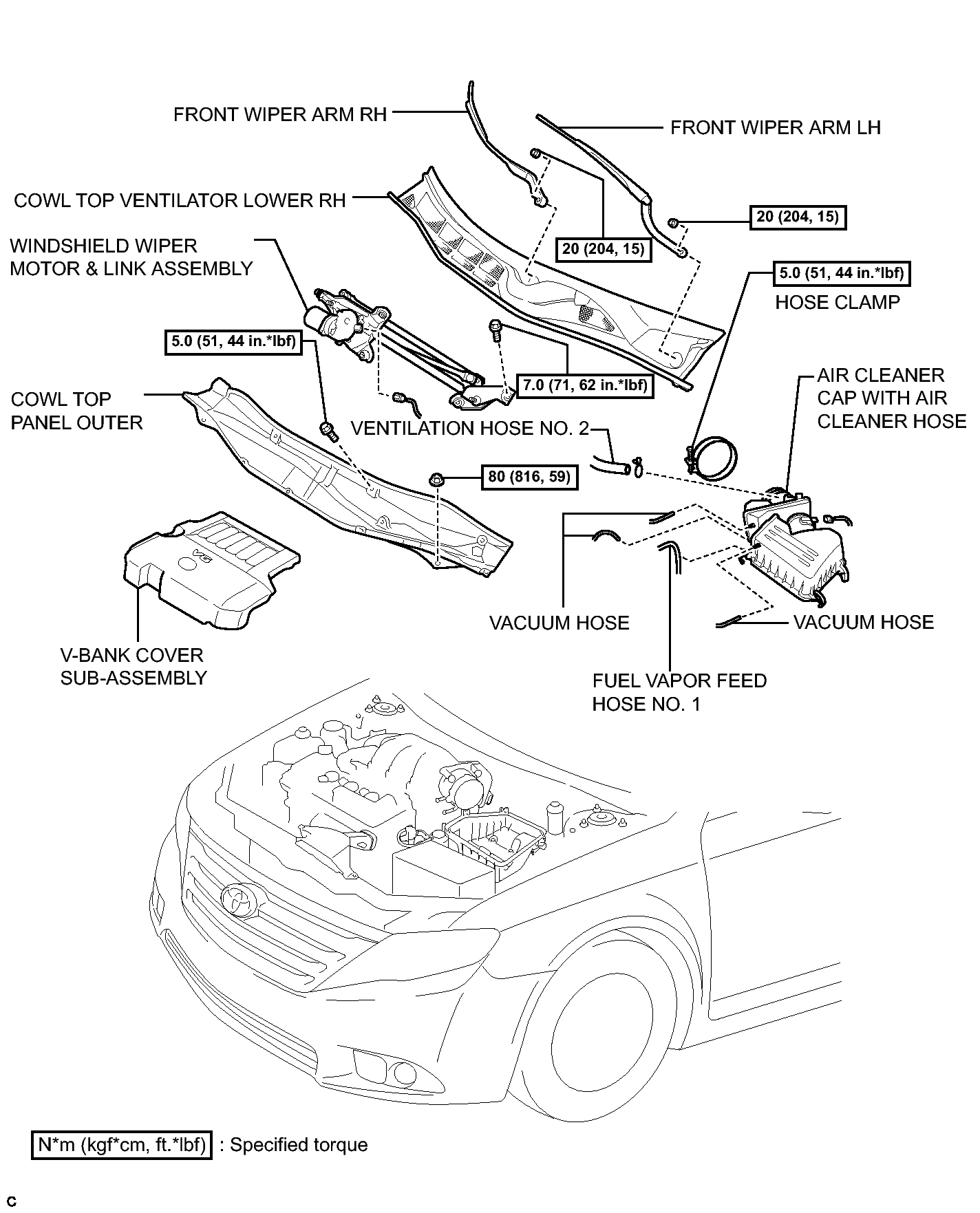 FRONT WIPER ARM RH

FRONT WIPER ARM LH

COWL TOP VENTILATOR LOWER RH

20 (204, 15)

20 (204, 15)

WINDSHIELD WIPER MOTOR & LINK ASSEMBLY

5.0 (51, 44 in.*lbf)

HOSE CLAMP

5.0 (51, 44 in.*lbf)

7.0 (71, 62 in.*lbf)

AIR CLEANER CAP WITH AIR CLEANER HOSE

COWL TOP PANEL OUTER

VENTILATION HOSE NO. 2

80 (816, 59)

V6

VACUUM HOSE

VACUUM HOSE

V-BANK COVER SUB-ASSEMBLY

FUEL VAPOR FEED HOSE NO. 1

N*m (kgf*cm, ft.*lbf) : Specified torque

C