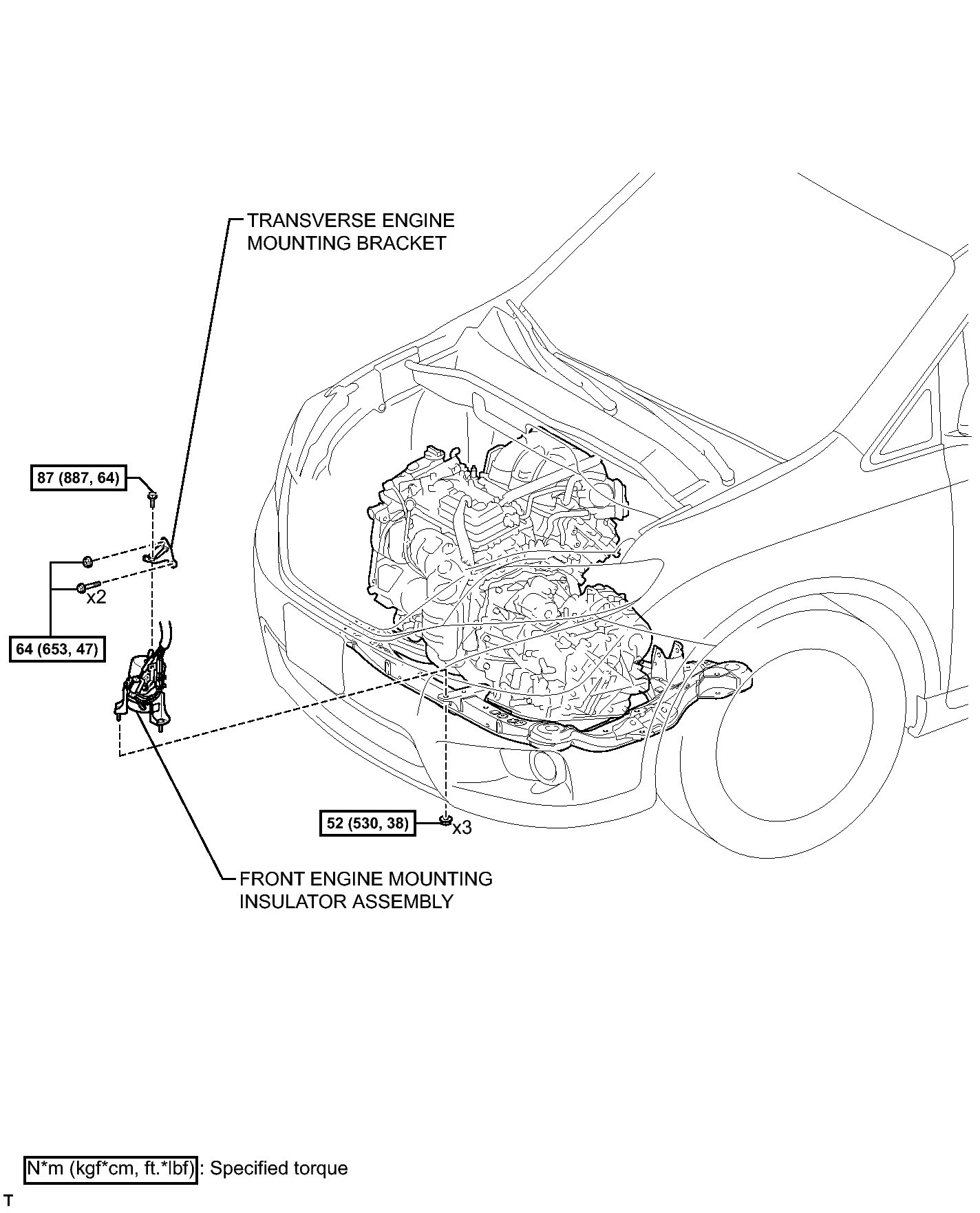 TRANSVERSE ENGINE MOUNTING BRACKET

87 (887, 64)

x2

64 (653, 47)

52 (530, 38)

x3

FRONT ENGINE MOUNTING INSULATOR ASSEMBLY

N*m (kgf*cm, ft.*lbf) : Specified torque

T