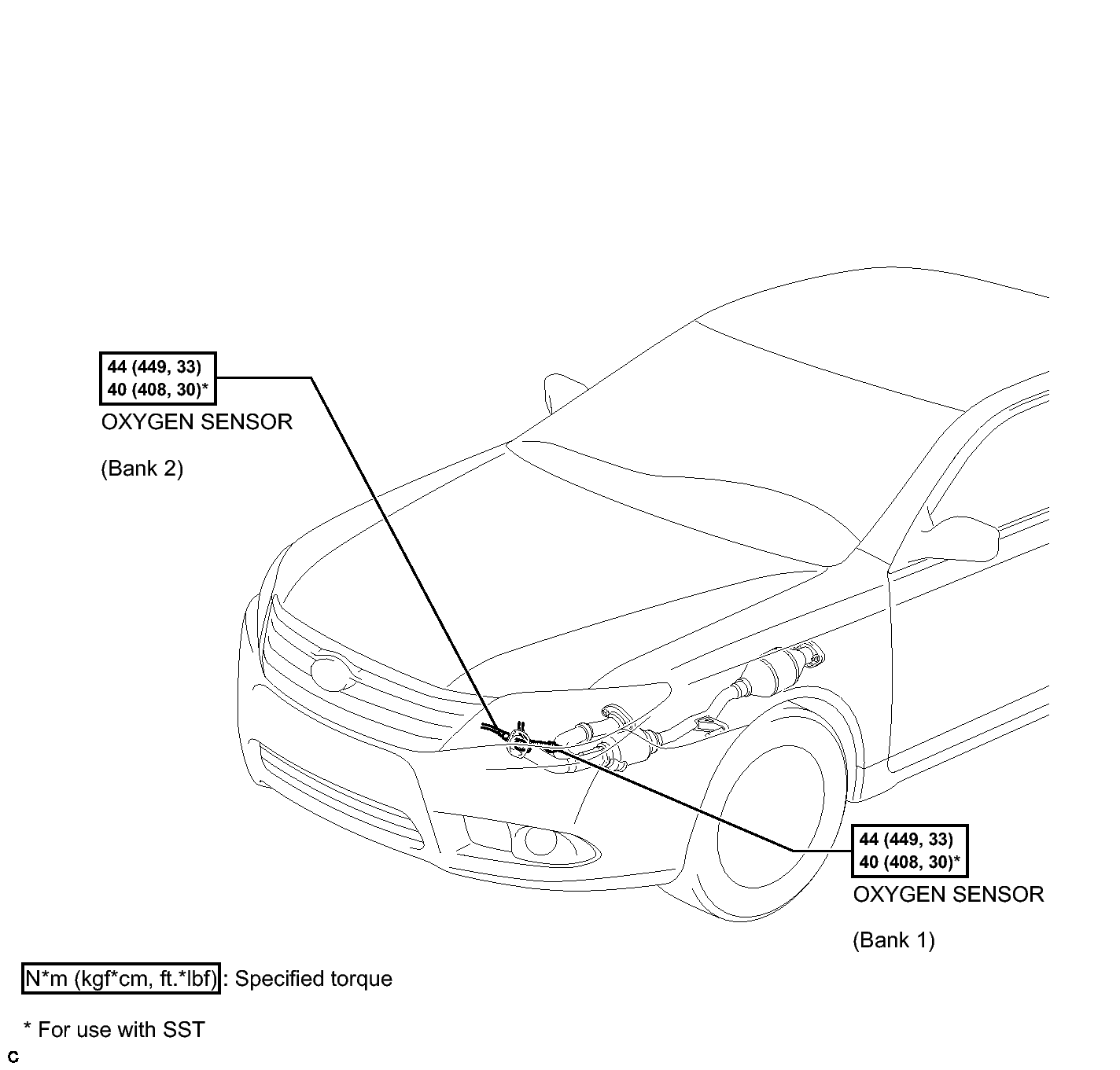 44 (449, 33)
40 (408, 30)*

OXYGEN SENSOR

(Bank 2)

44 (449, 33)
40 (408, 30)*

OXYGEN SENSOR

(Bank 1)

N*m (kgf*cm, ft.*lbf) : Specified torque

* For use with SST

C