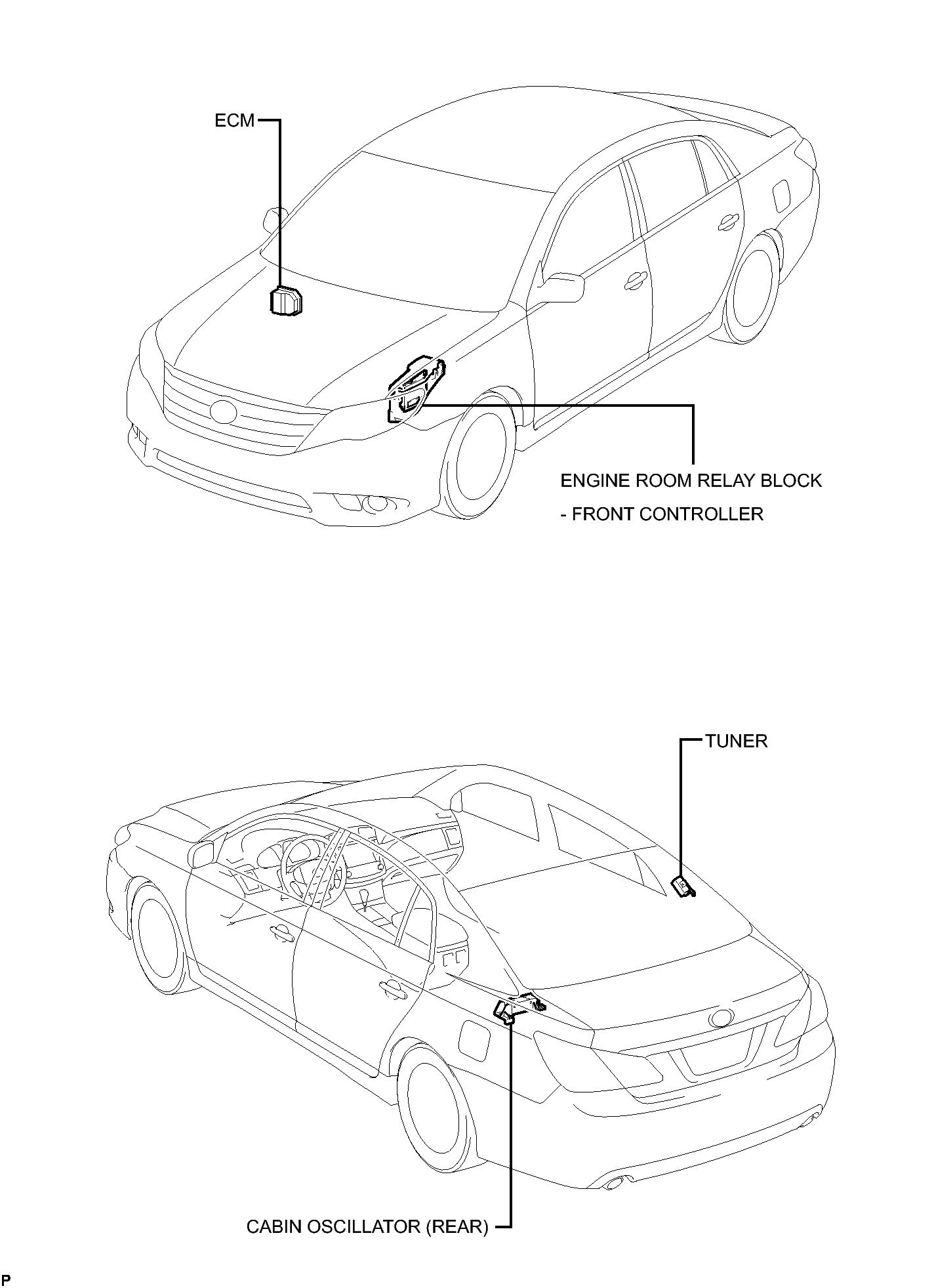 ECM

ENGINE ROOM RELAY BLOCK
- FRONT CONTROLLER

TUNER

CABIN OSCILLATOR (REAR)

P