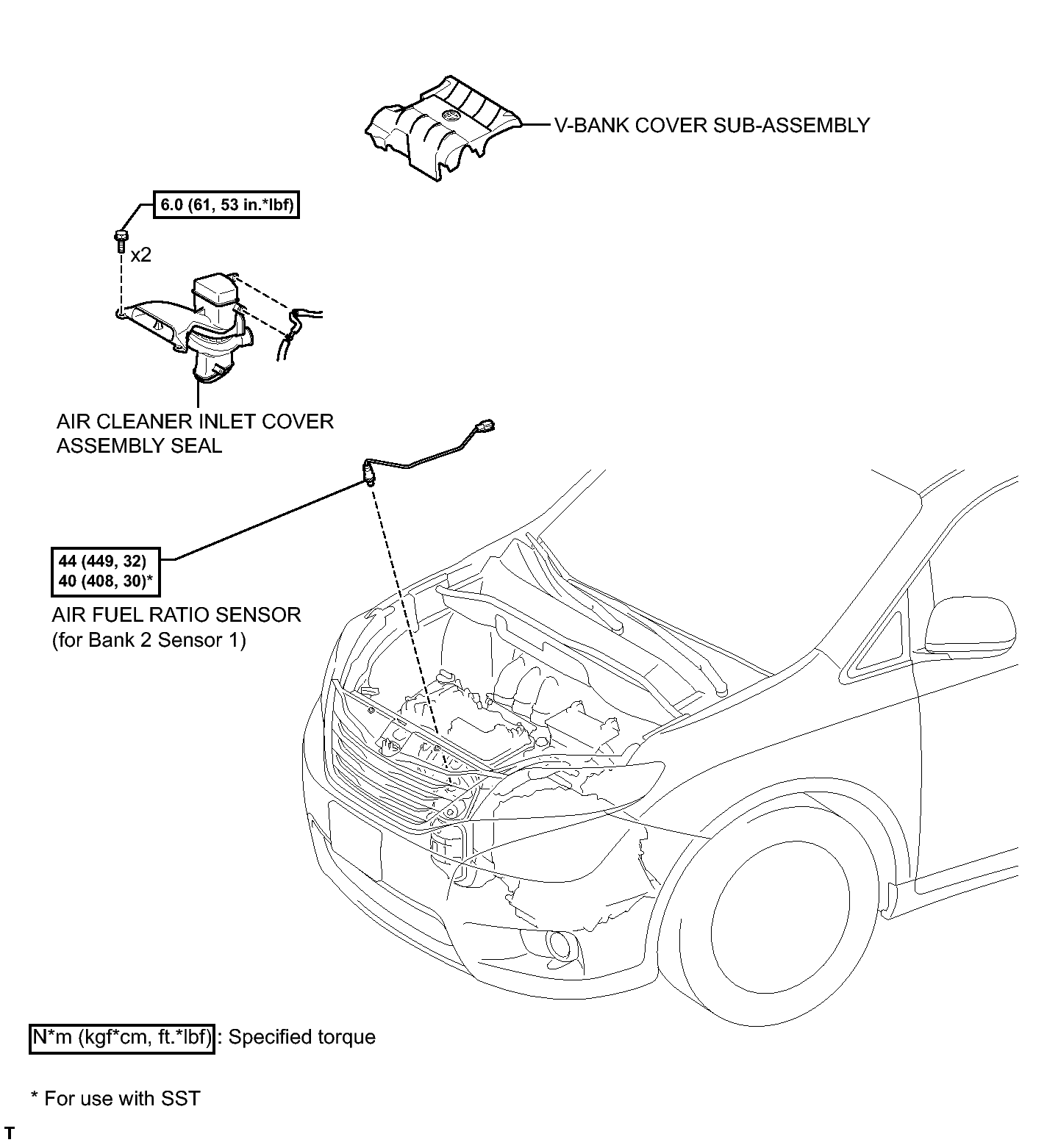 V-BANK COVER SUB-ASSEMBLY

6.0 (61, 53 in.*lbf)

x2

AIR CLEANER INLET COVER ASSEMBLY SEAL

44 (449, 32)
40 (408, 30)*

AIR FUEL RATIO SENSOR (for Bank 2 Sensor 1)

N*m (kgf*cm, ft.*lbf) : Specified torque

* For use with SST

T