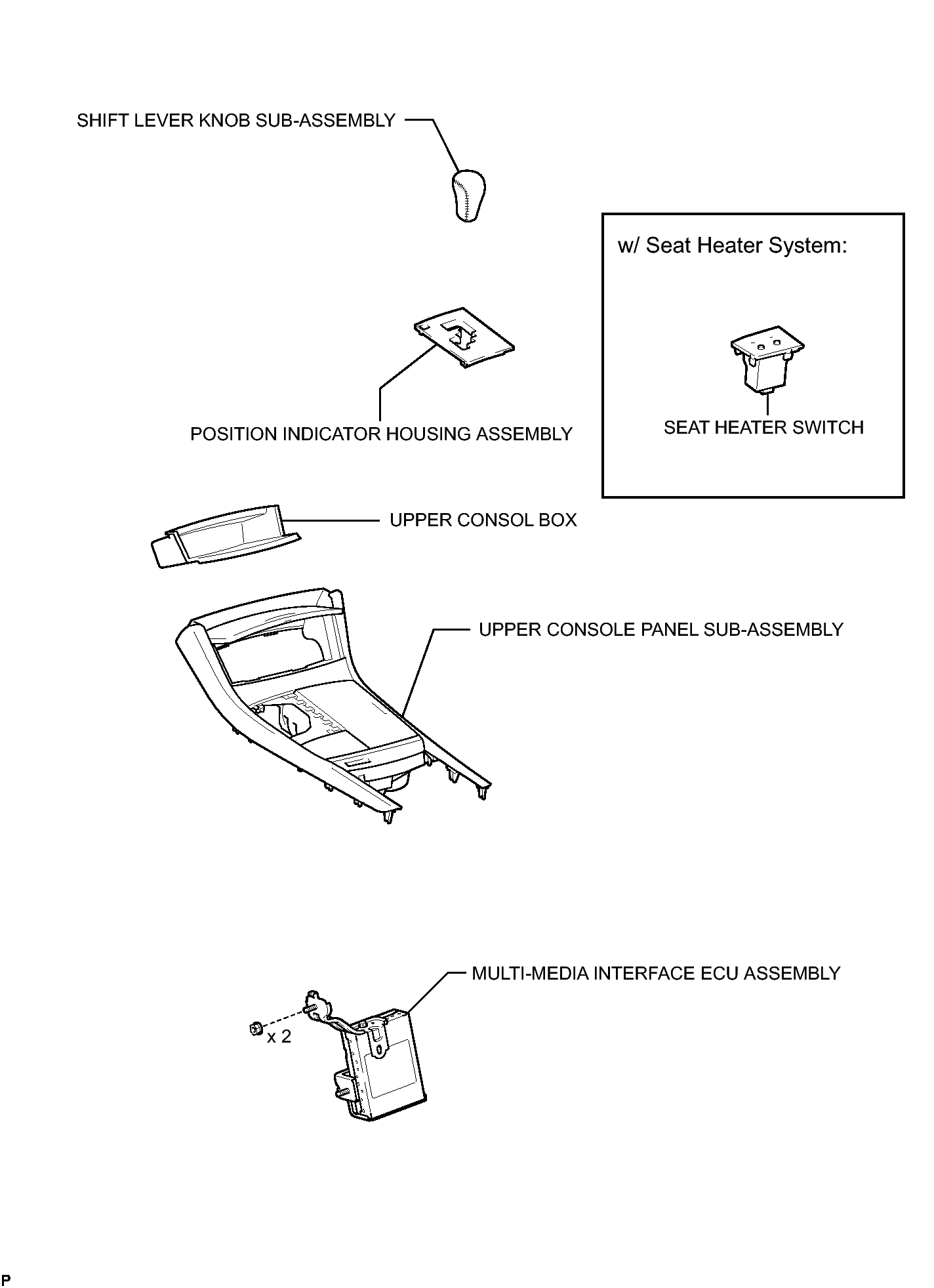 SHIFT LEVER KNOB SUB-ASSEMBLY

w/ Seat Heater System:

SEAT HEATER SWITCH

POSITION INDICATOR HOUSING ASSEMBLY

UPPER CONSOL BOX

UPPER CONSOLE PANEL SUB-ASSEMBLY

MULTI-MEDIA INTERFACE ECU ASSEMBLY

x 2

P