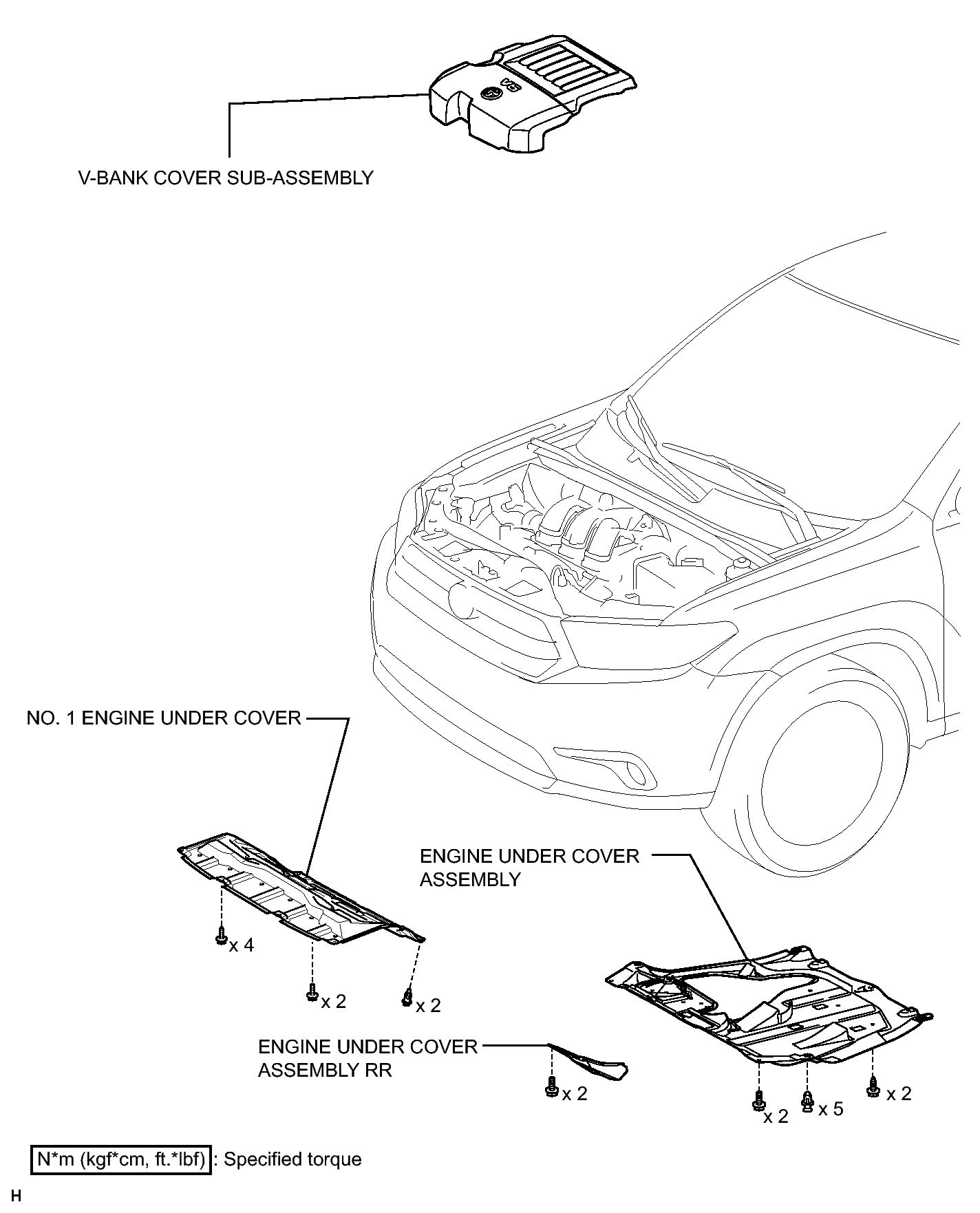 V6

V-BANK COVER SUB-ASSEMBLY

NO. 1 ENGINE UNDER COVER

x 4

x 2

x 2

ENGINE UNDER COVER ASSEMBLY

ENGINE UNDER COVER ASSEMBLY RR

x 2

x 2

x 5

x 2

N*m (kgf*cm, ft.*lbf) : Specified torque

H