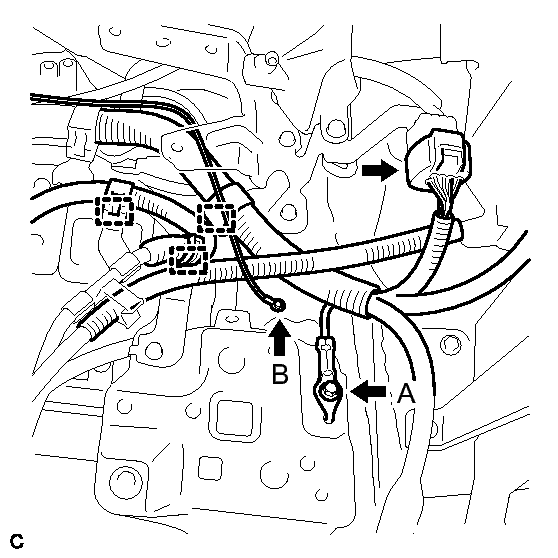 B

A

C