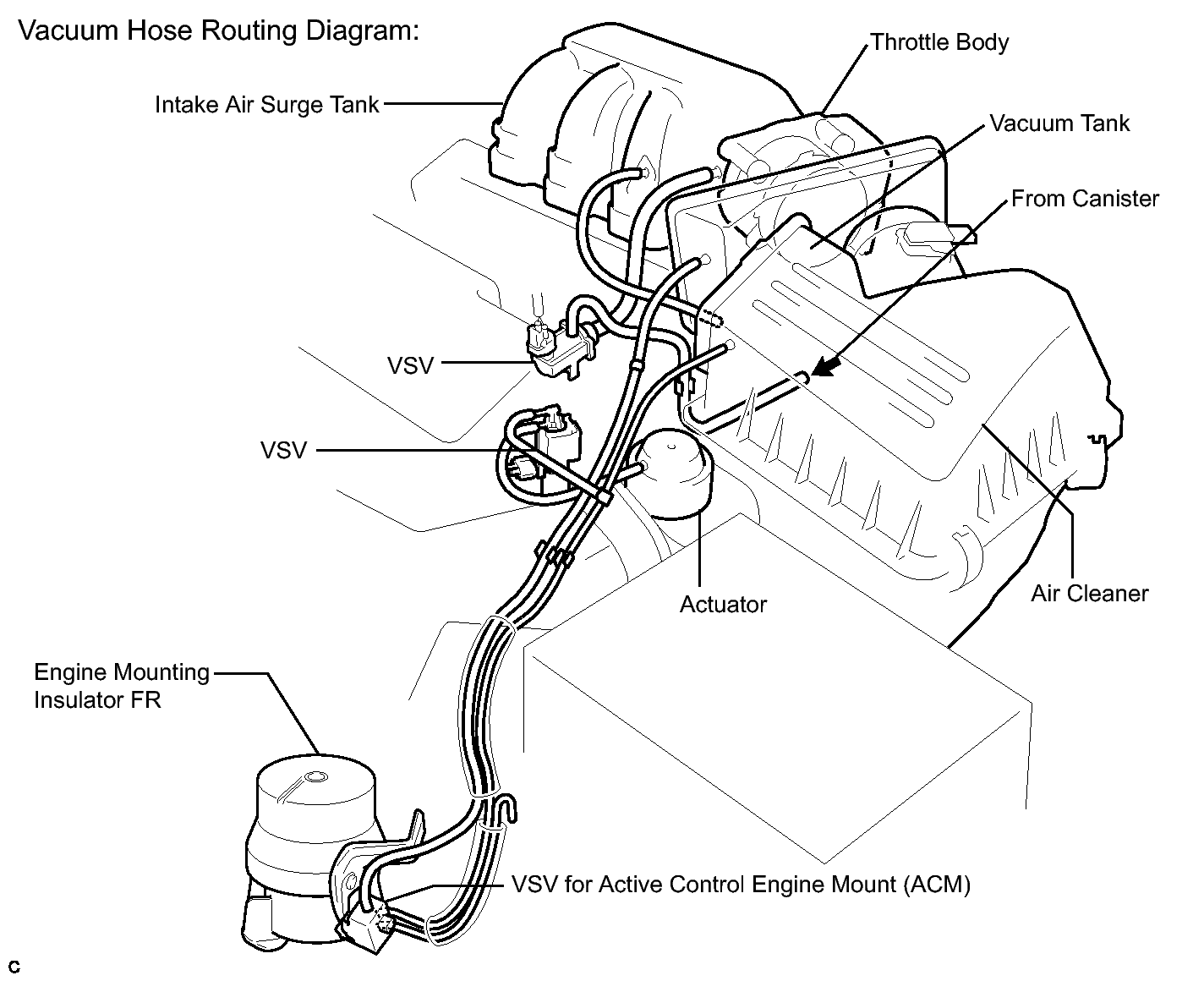 Vacuum Hose Routing Diagram:

Throttle Body

Intake Air Surge Tank

Vacuum Tank

From Canister

VSV

VSV

Actuator

Air Cleaner

Engine Mounting Insulator FR

VSV for Active Control Engine Mount (ACM)

C