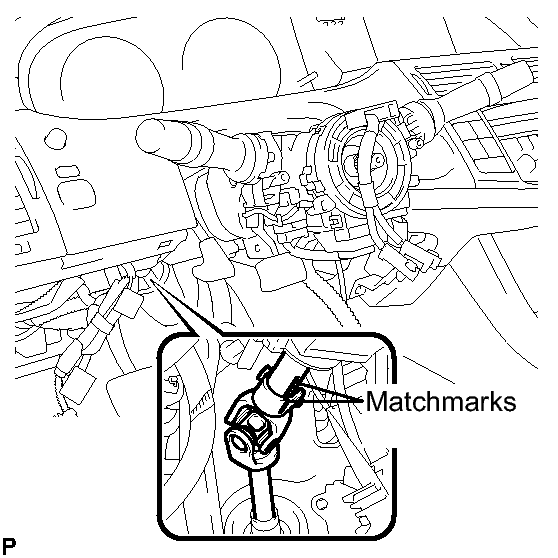 Matchmarks

P