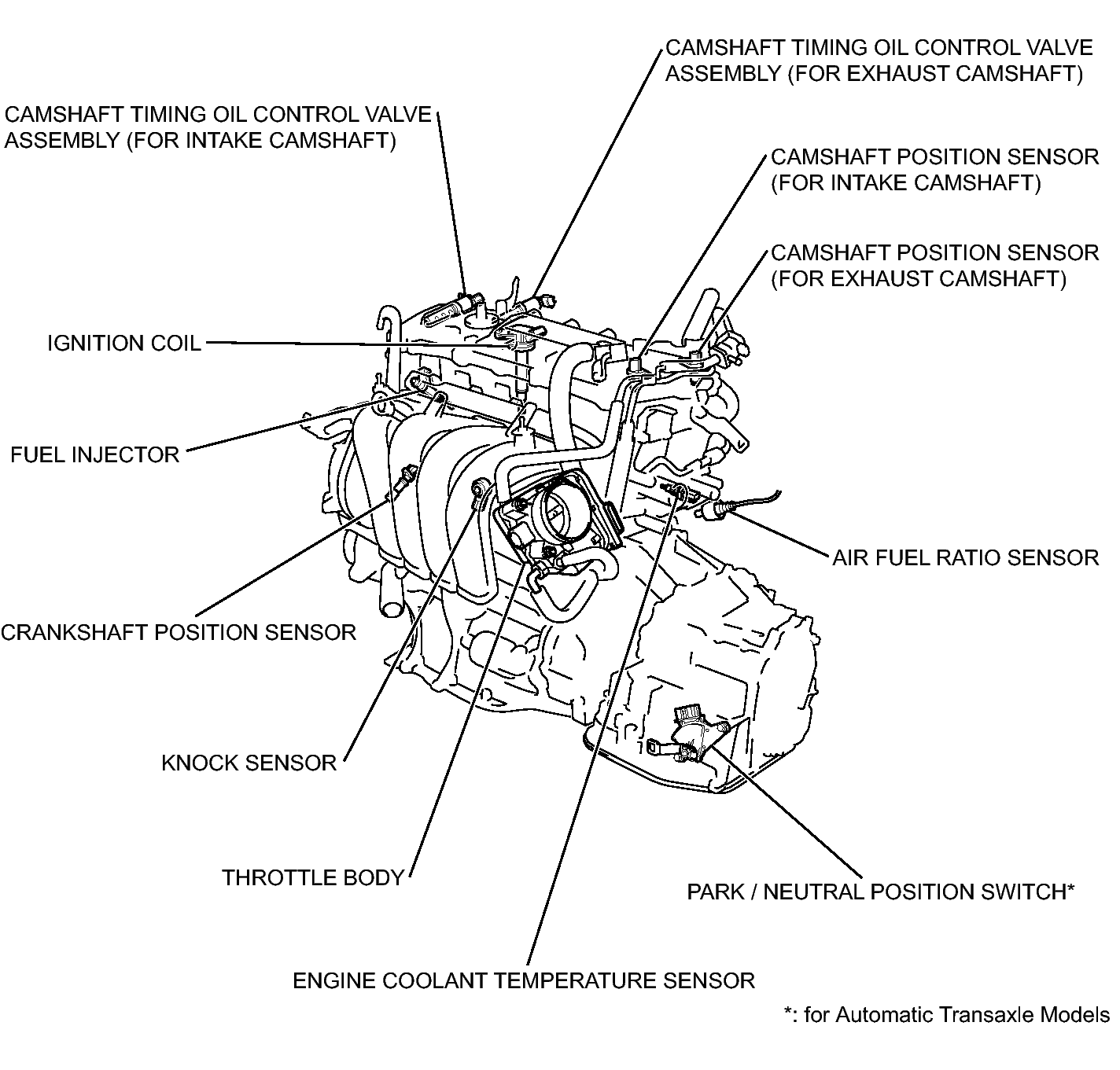 CAMSHAFT TIMING OIL CONTROL VALVE ASSEMBLY (FOR EXHAUST CAMSHAFT)

CAMSHAFT TIMING OIL CONTROL VALVE ASSEMBLY (FOR INTAKE CAMSHAFT)

CAMSHAFT POSITION SENSOR (FOR INTAKE CAMSHAFT)

CAMSHAFT POSITION SENSOR (FOR EXHAUST CAMSHAFT)

IGNITION COIL

FUEL INJECTOR

AIR FUEL RATIO SENSOR

CRANKSHAFT POSITION SENSOR

KNOCK SENSOR

THROTTLE BODY

PARK / NEUTRAL POSITION SWITCH*

ENGINE COOLANT TEMPERATURE SENSOR

*: for Automatic Transaxle Models