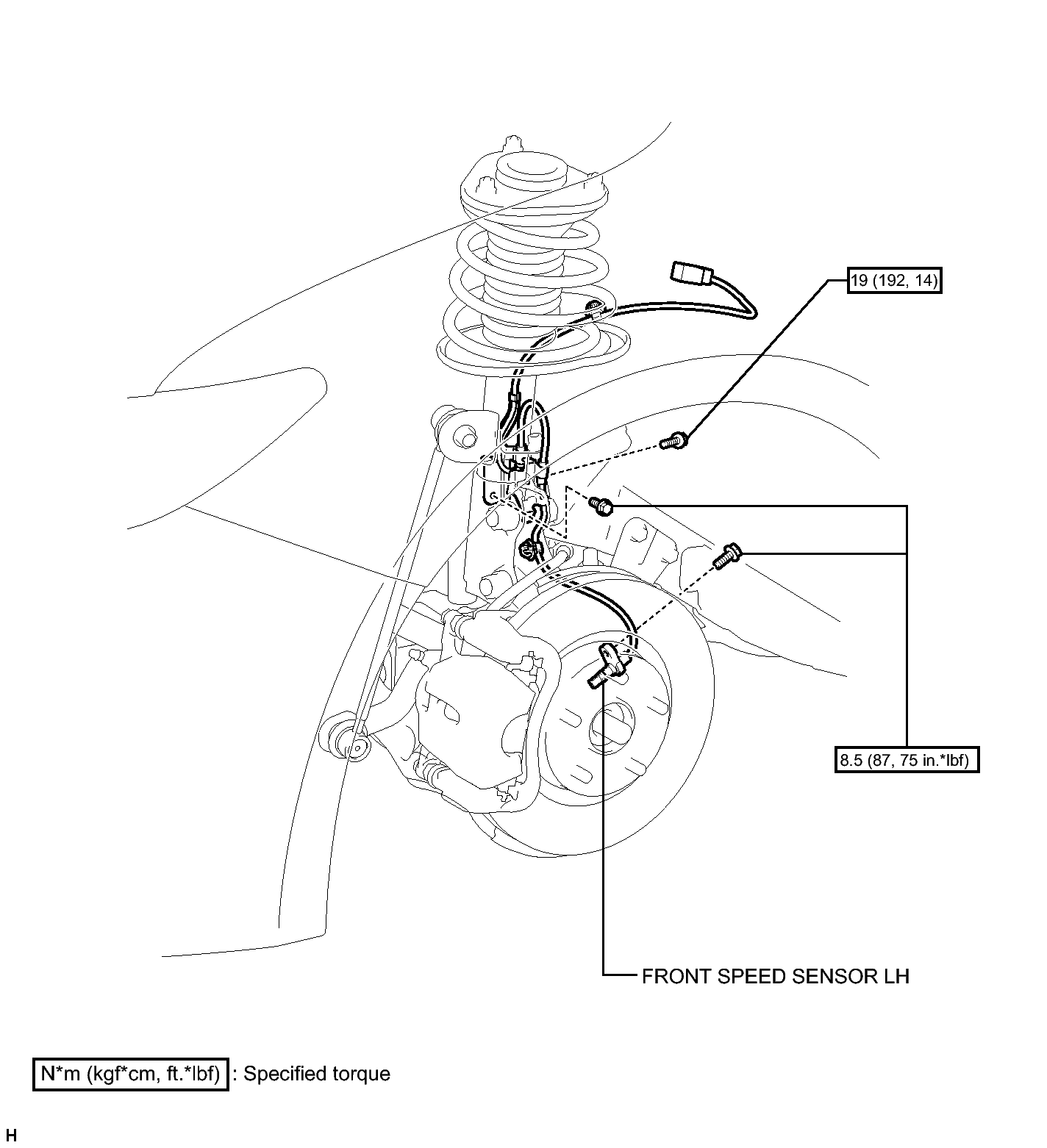 19 (192, 14)

8.5 (87, 75 in.*lbf)

FRONT SPEED SENSOR LH

N*m (kgf*cm, ft.*lbf) : Specified torque

H