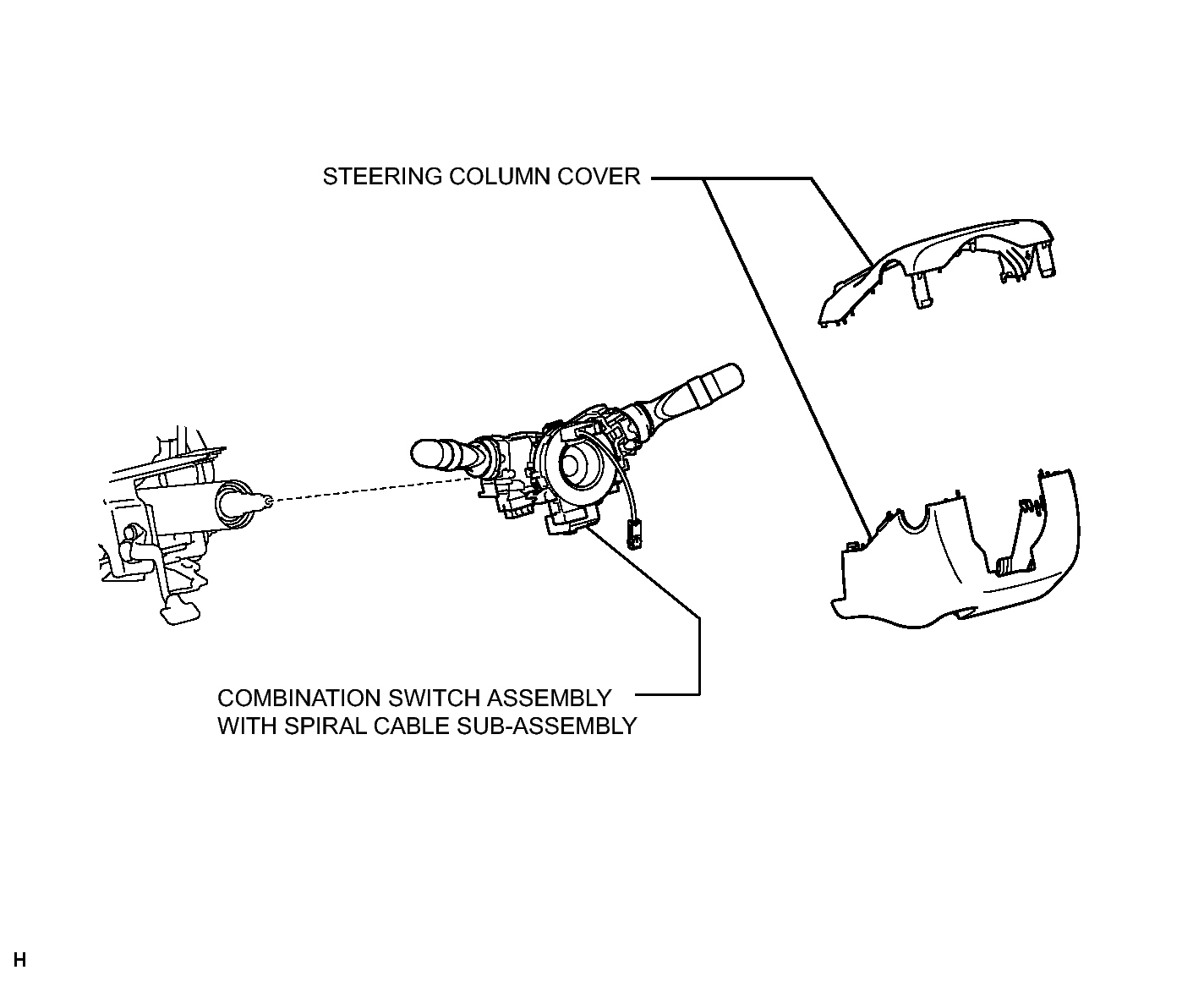 STEERING COLUMN COVER

COMBINATION SWITCH ASSEMBLY WITH SPIRAL CABLE SUB-ASSEMBLY

H