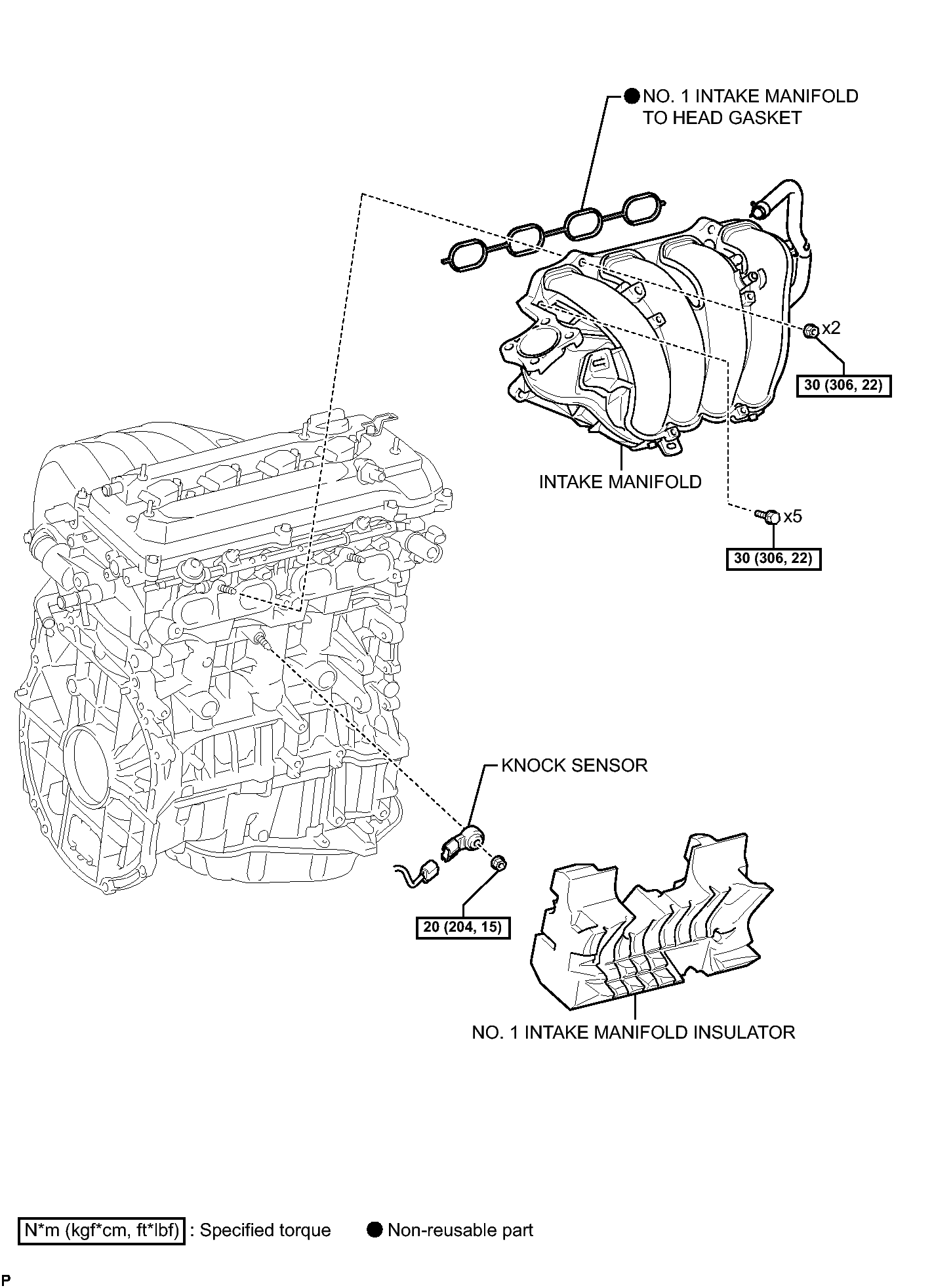 ● NO. 1 INTAKE MANIFOLD TO HEAD GASKET

x2

30 (306, 22)

INTAKE MANIFOLD

x5

30 (306, 22)

KNOCK SENSOR

20 (204, 15)

NO. 1 INTAKE MANIFOLD INSULATOR

N*m (kgf*cm, ft*lbf) : Specified torque

● Non-reusable part

P