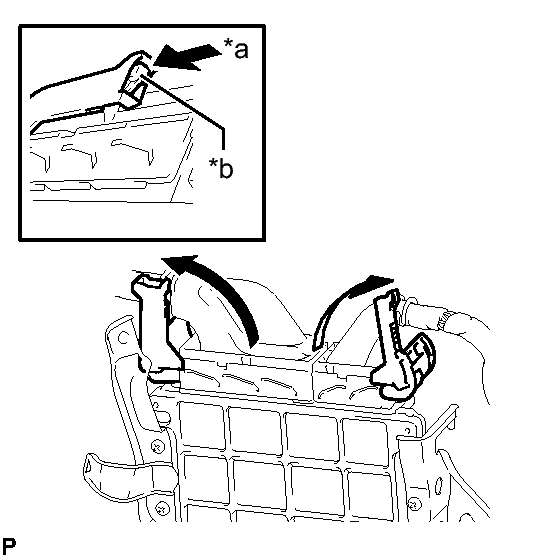 *a

*b

P