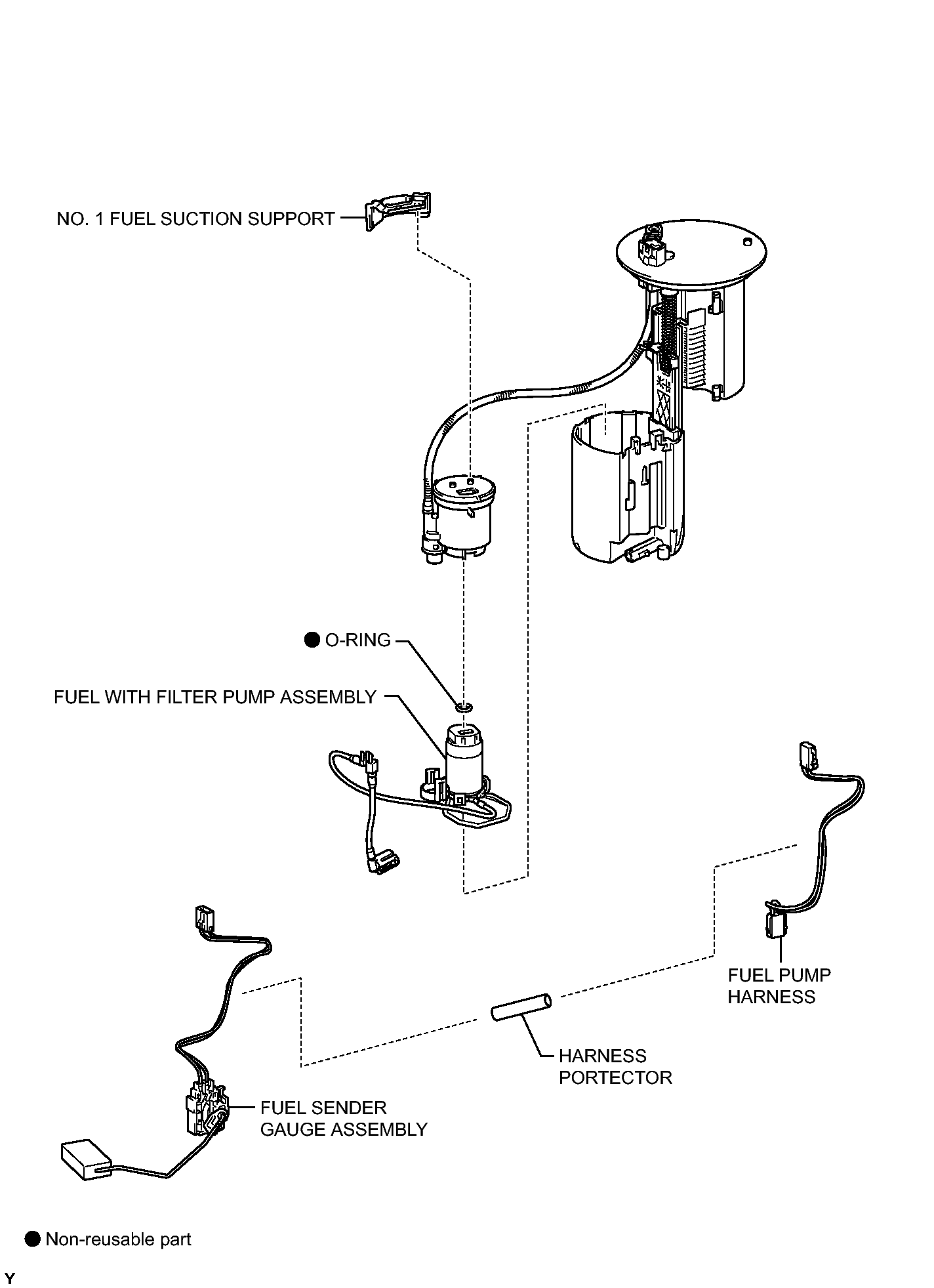 NO. 1 FUEL SUCTION SUPPORT

● O-RING

FUEL WITH FILTER PUMP ASSEMBLY

FUEL PUMP HARNESS

HARNESS PORTECTOR

FUEL SENDER GAUGE ASSEMBLY

● Non-reusable part

Y