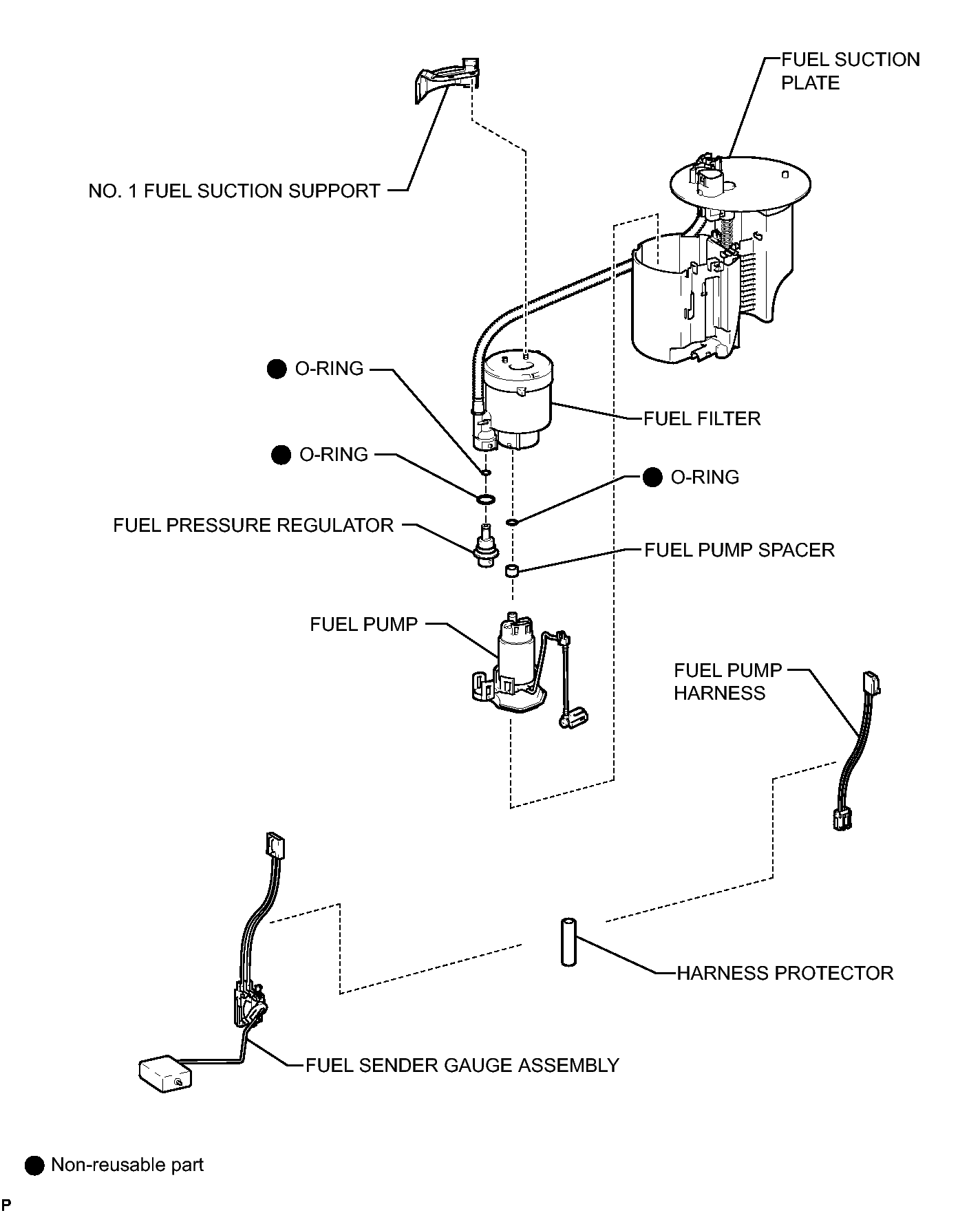 FUEL SUCTION PLATE

NO. 1 FUEL SUCTION SUPPORT

● O-RING

FUEL FILTER

● O-RING

● O-RING

FUEL PRESSURE REGULATOR

FUEL PUMP SPACER

FUEL PUMP

FUEL PUMP HARNESS

HARNESS PROTECTOR

FUEL SENDER GAUGE ASSEMBLY

● Non-reusable part

P