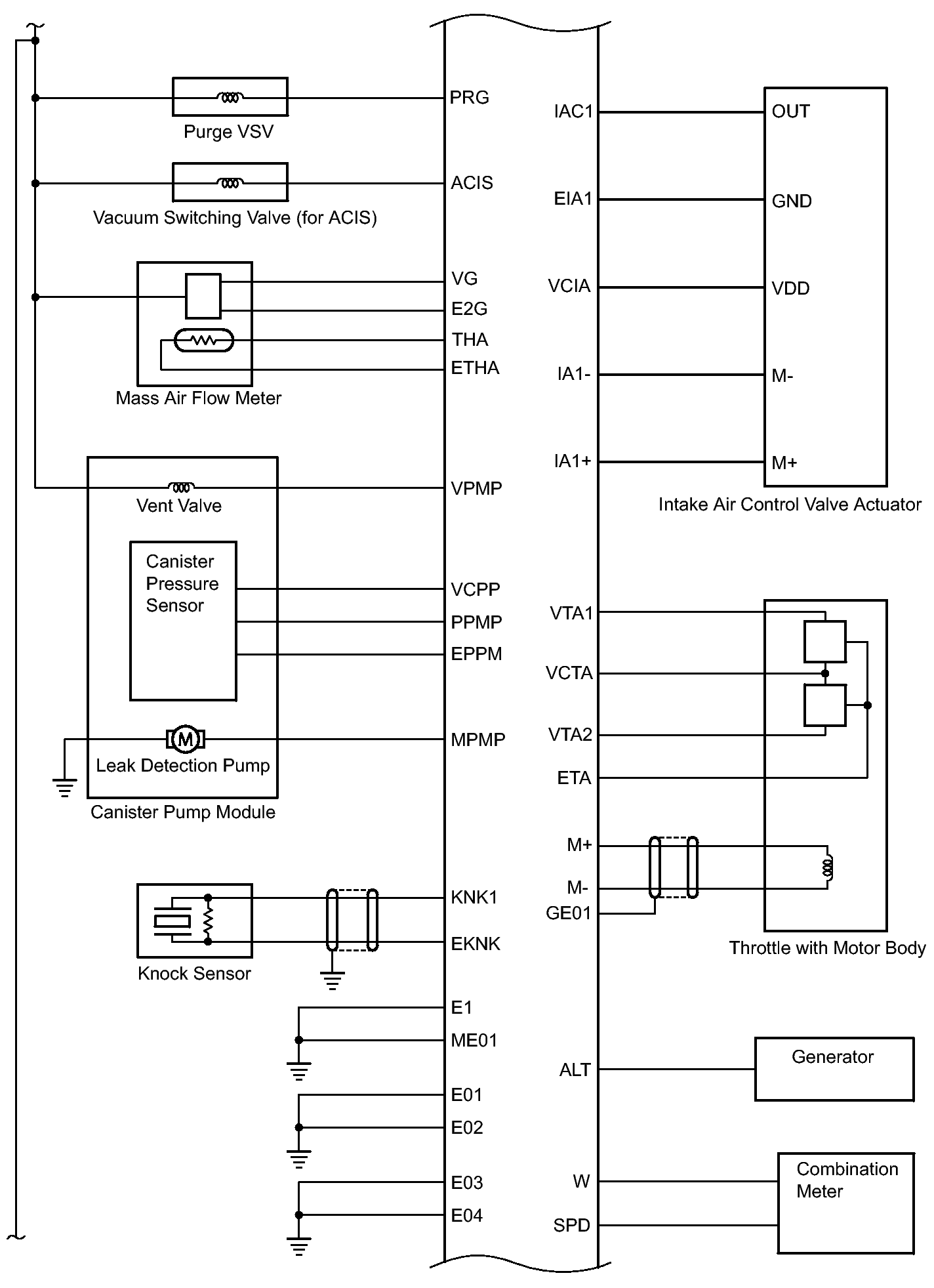 Purge VSV

Vacuum Switching Valve (for ACIS)

Mass Air Flow Meter

Vent Valve

Canister Pressure Sensor

M

Leak Detection Pump

Canister Pump Module

Knock Sensor

PRG
ACIS
VG
E2G
THA
ETHA
VPMP
VCPP
PPMP
EPPM
MPMP
KNK1
EKNK
E1
ME01
E01
E02
E03
E04

IAC1
EIA1
VCIA
IA1-
IA1+
VTA1
VCTA
VTA2
ETA
M+
M-
GE01
ALT
W
SPD

OUT
GND
VDD
M-
M+

Intake Air Control Valve Actuator

Throttle with Motor Body

Generator

Combination Meter