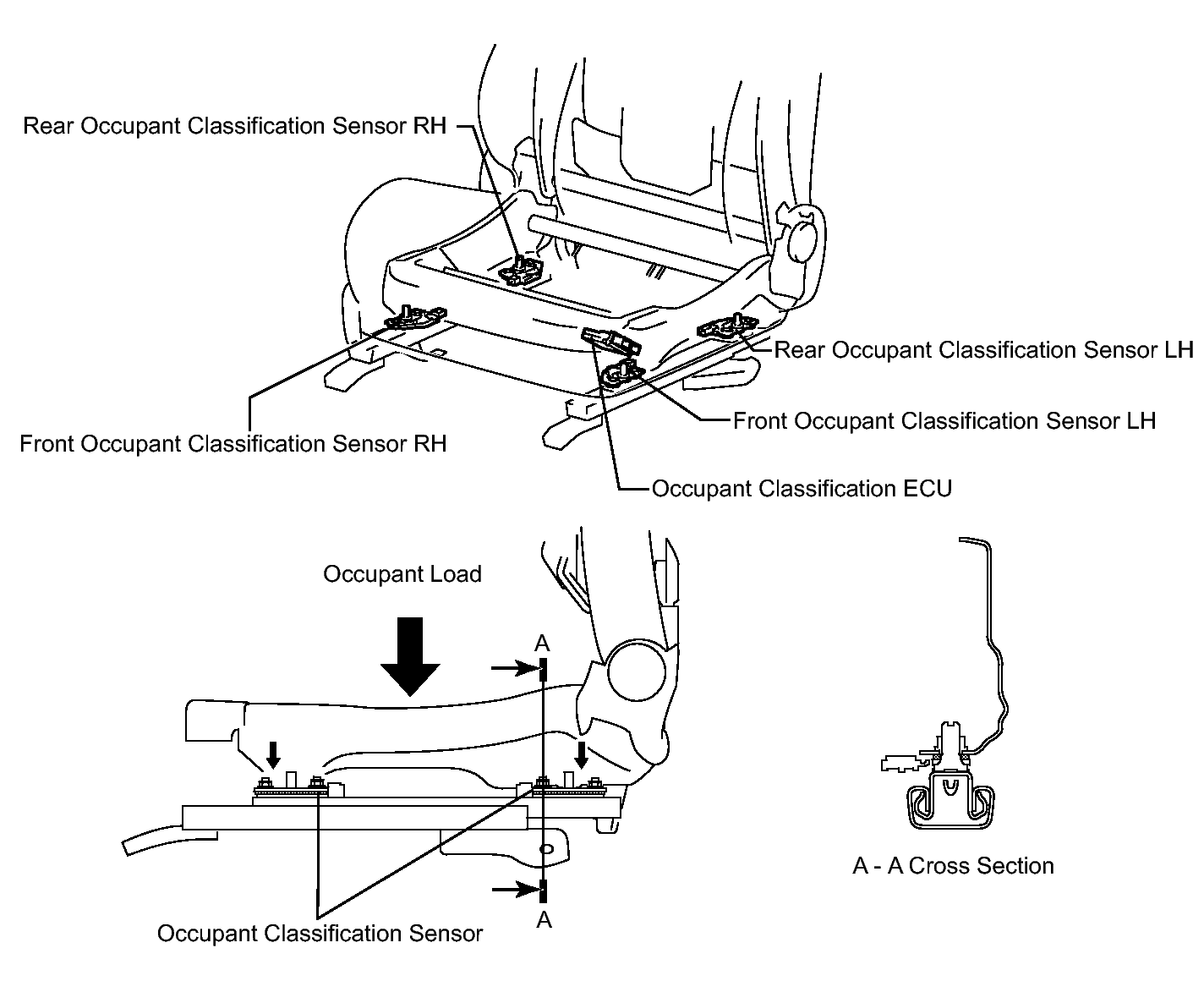 Rear Occupant Classification Sensor RH

Rear Occupant Classification Sensor LH

Front Occupant Classification Sensor LH

Front Occupant Classification Sensor RH

Occupant Classification ECU

Occupant Load

A

A

Occupant Classification Sensor

A - A Cross Section