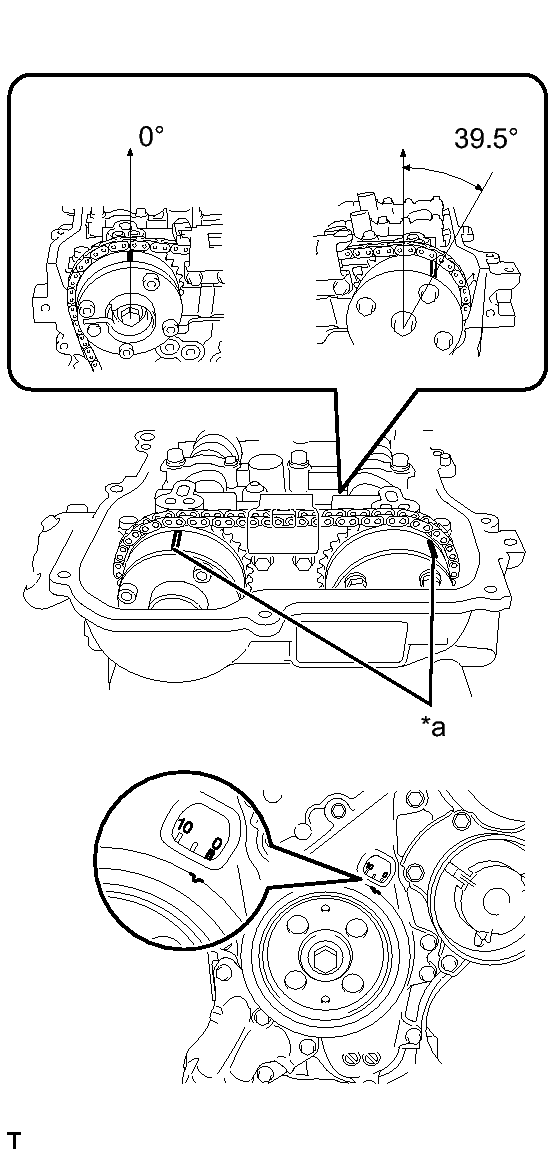 0°

39.5°

*a

10

0

T