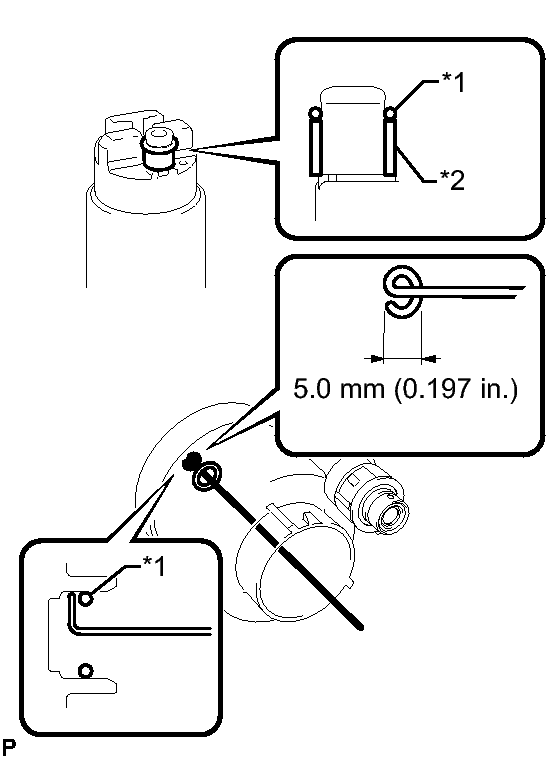 *1

*2

5.0 mm (0.197 in.)

*1

P