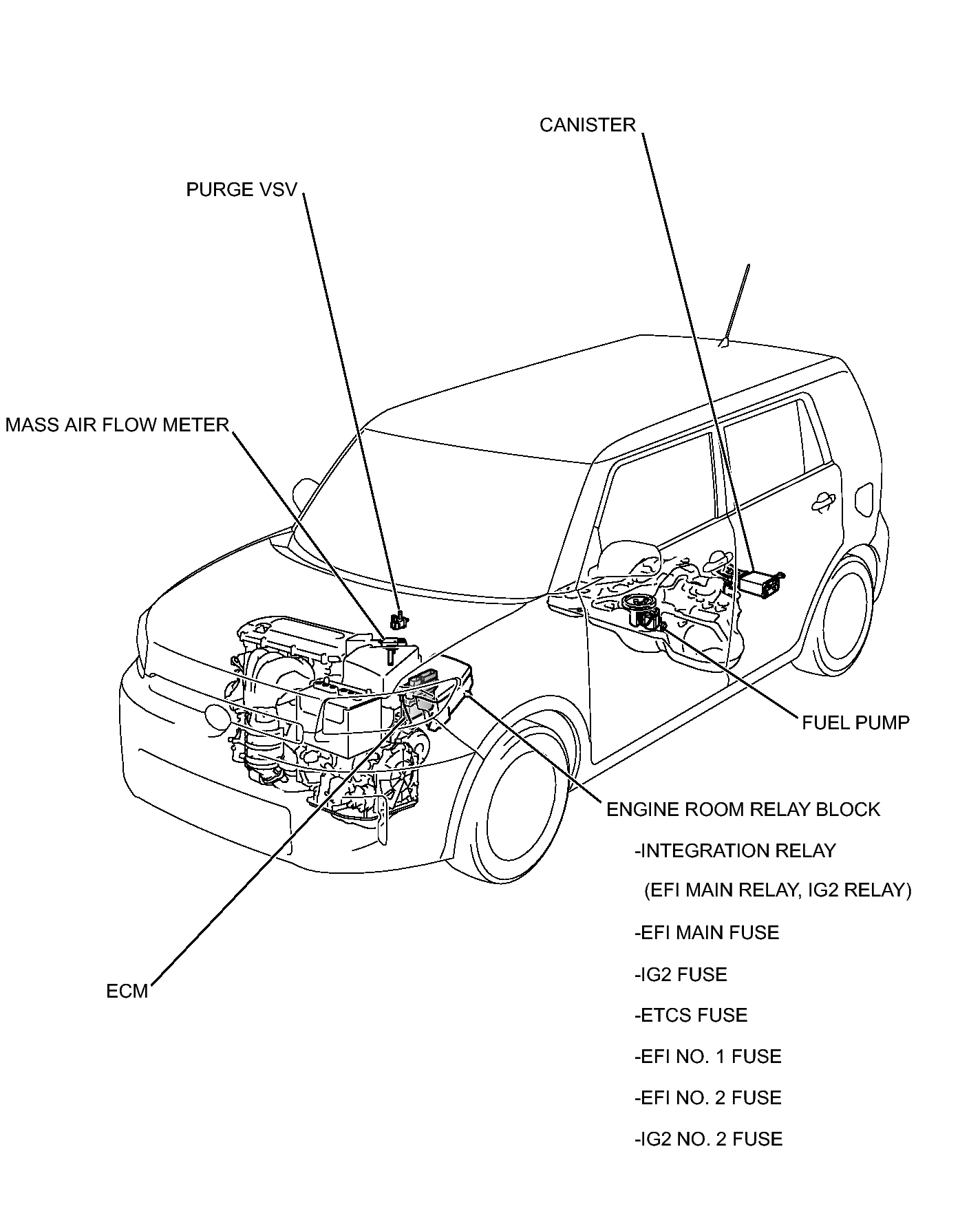 CANISTER

PURGE VSV

MASS AIR FLOW METER

FUEL PUMP

ENGINE ROOM RELAY BLOCK

-INTEGRATION RELAY
(EFI MAIN RELAY, IG2 RELAY)

-EFI MAIN FUSE

-IG2 FUSE

-ETCS FUSE

-EFI NO. 1 FUSE

-EFI NO. 2 FUSE

-IG2 NO. 2 FUSE

ECM