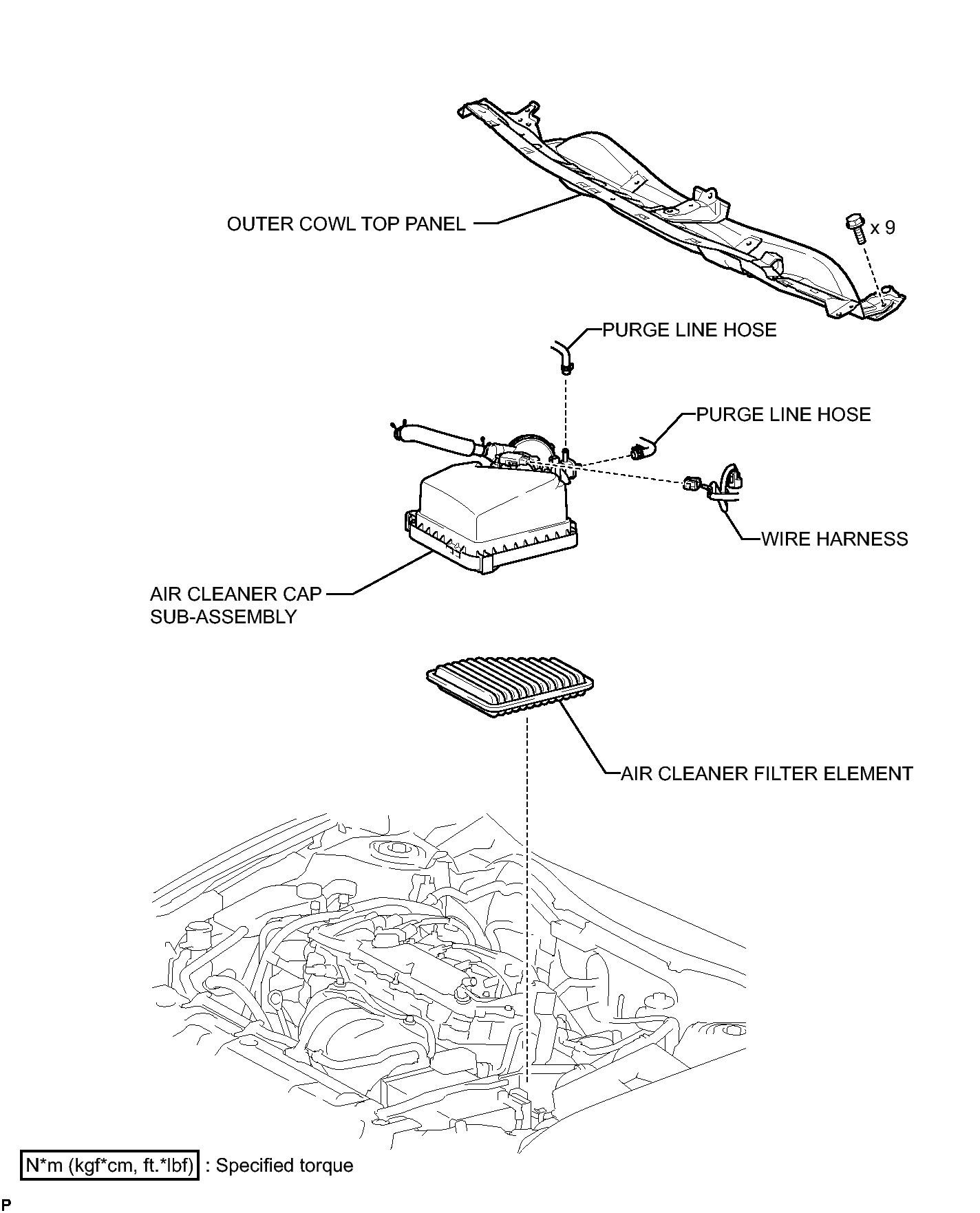 OUTER COWL TOP PANEL

x 9

PURGE LINE HOSE

PURGE LINE HOSE

WIRE HARNESS

AIR CLEANER CAP SUB-ASSEMBLY

AIR CLEANER FILTER ELEMENT

N*m (kgf*cm, ft.*lbf) : Specified torque

P