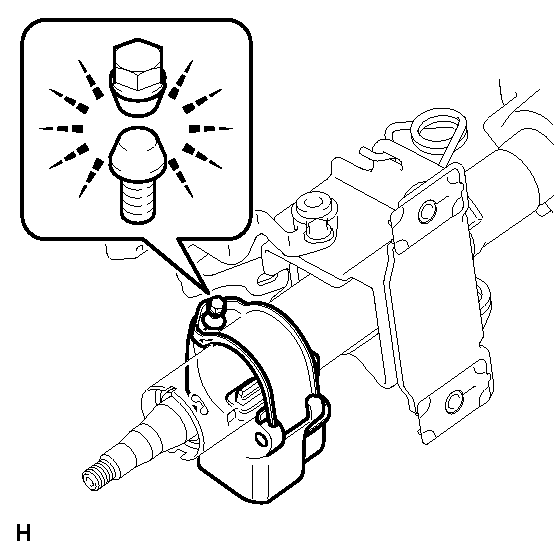 H