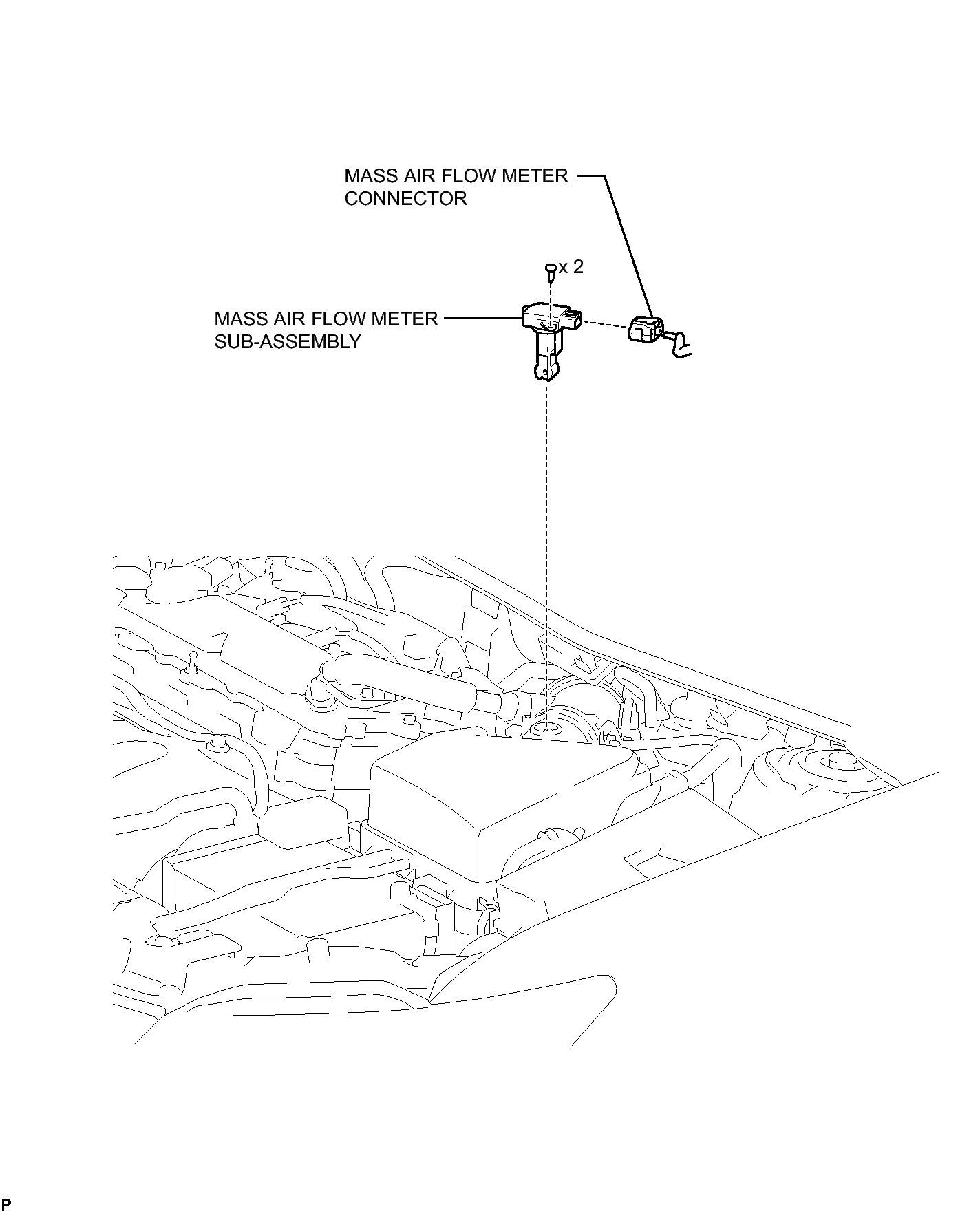 MASS AIR FLOW METER CONNECTOR

x 2

MASS AIR FLOW METER SUB-ASSEMBLY

P