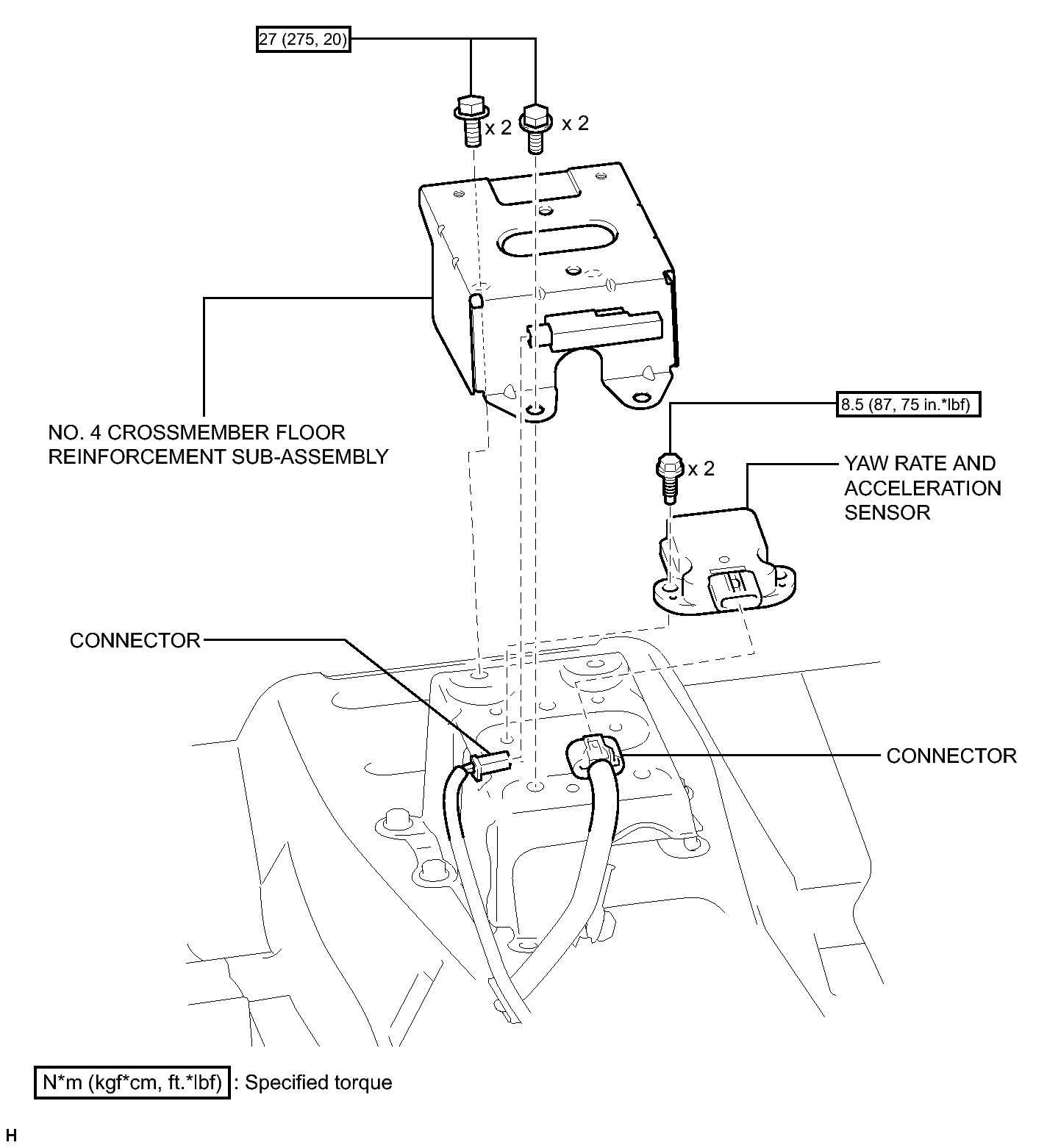 27 (275, 20)

x 2

x 2

NO. 4 CROSSMEMBER FLOOR REINFORCEMENT SUB-ASSEMBLY

8.5 (87, 75 in.*lbf)

x 2

YAW RATE AND ACCELERATION SENSOR

CONNECTOR

CONNECTOR

N*m (kgf*cm, ft.*lbf) : Specified torque

H