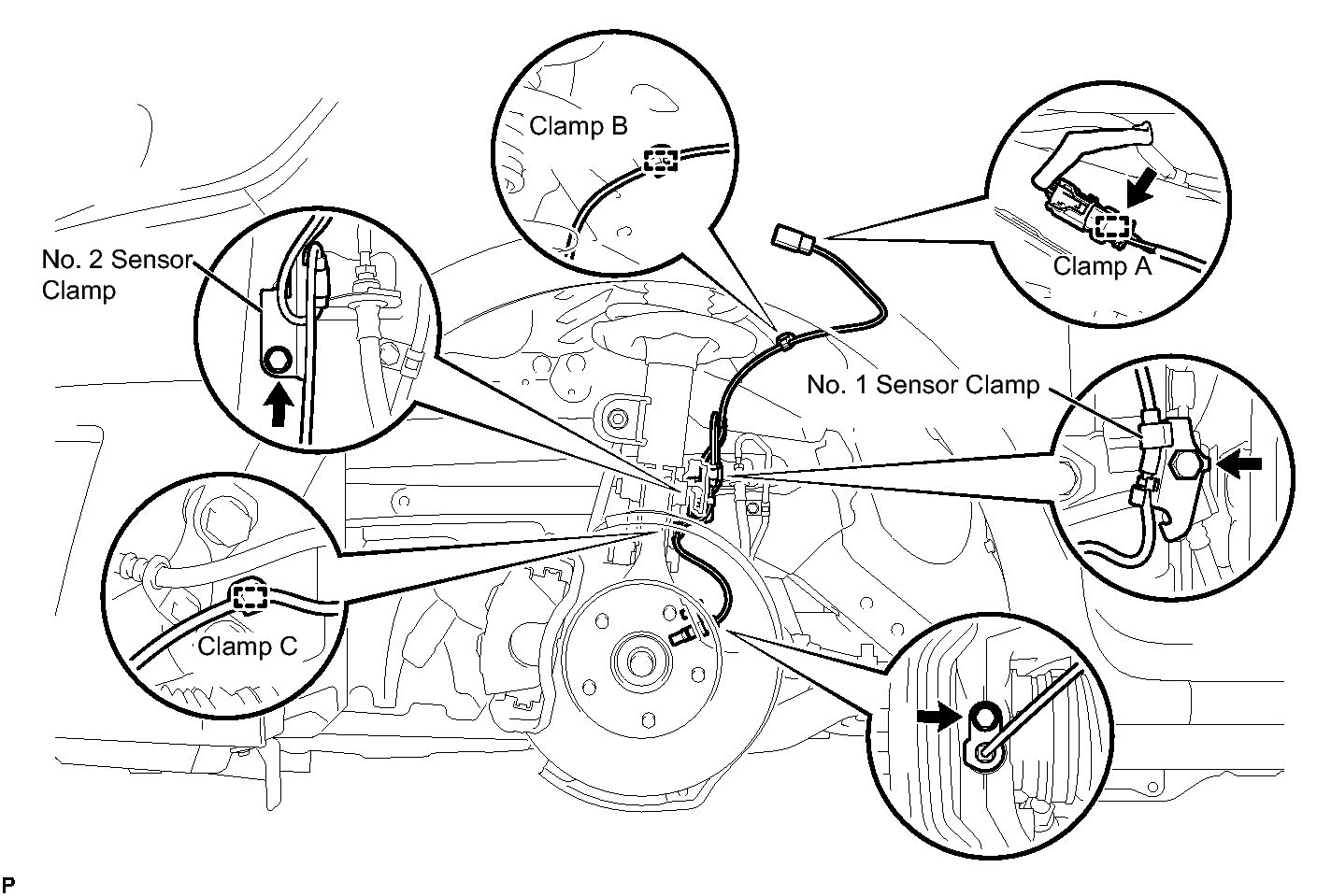 Clamp B

No. 2 Sensor Clamp

Clamp A

No. 1 Sensor Clamp

Clamp C

P