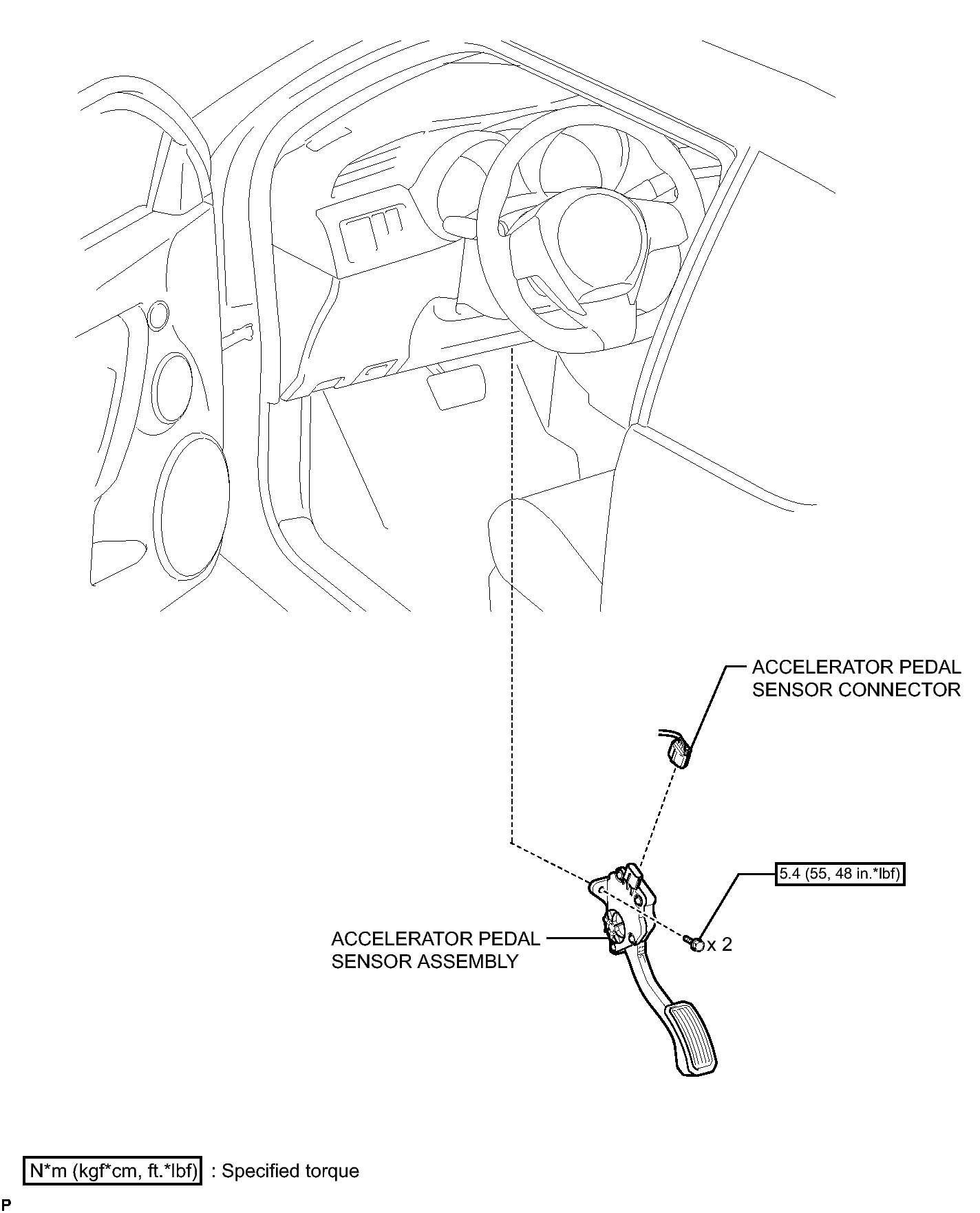 ACCELERATOR PEDAL SENSOR CONNECTOR

5.4 (55, 48 in.*lbf)

ACCELERATOR PEDAL SENSOR ASSEMBLY

x 2

N*m (kgf*cm, ft.*lbf) : Specified torque

P