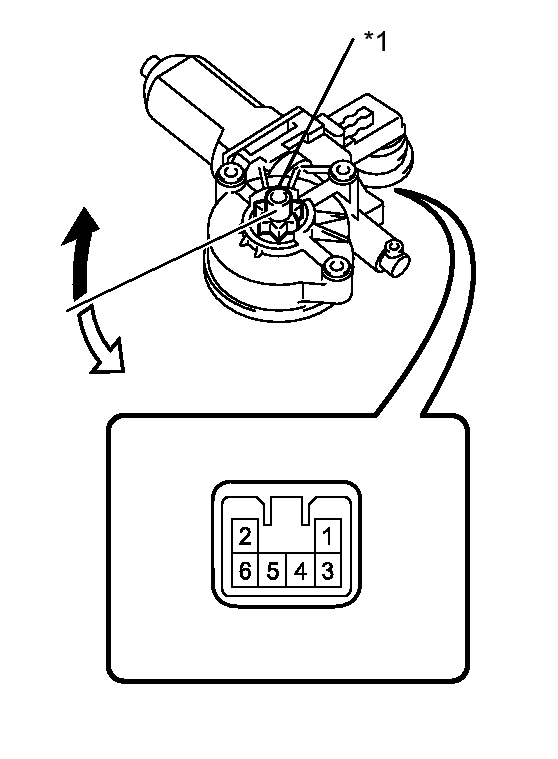 *1

2 1
6 5 4 3