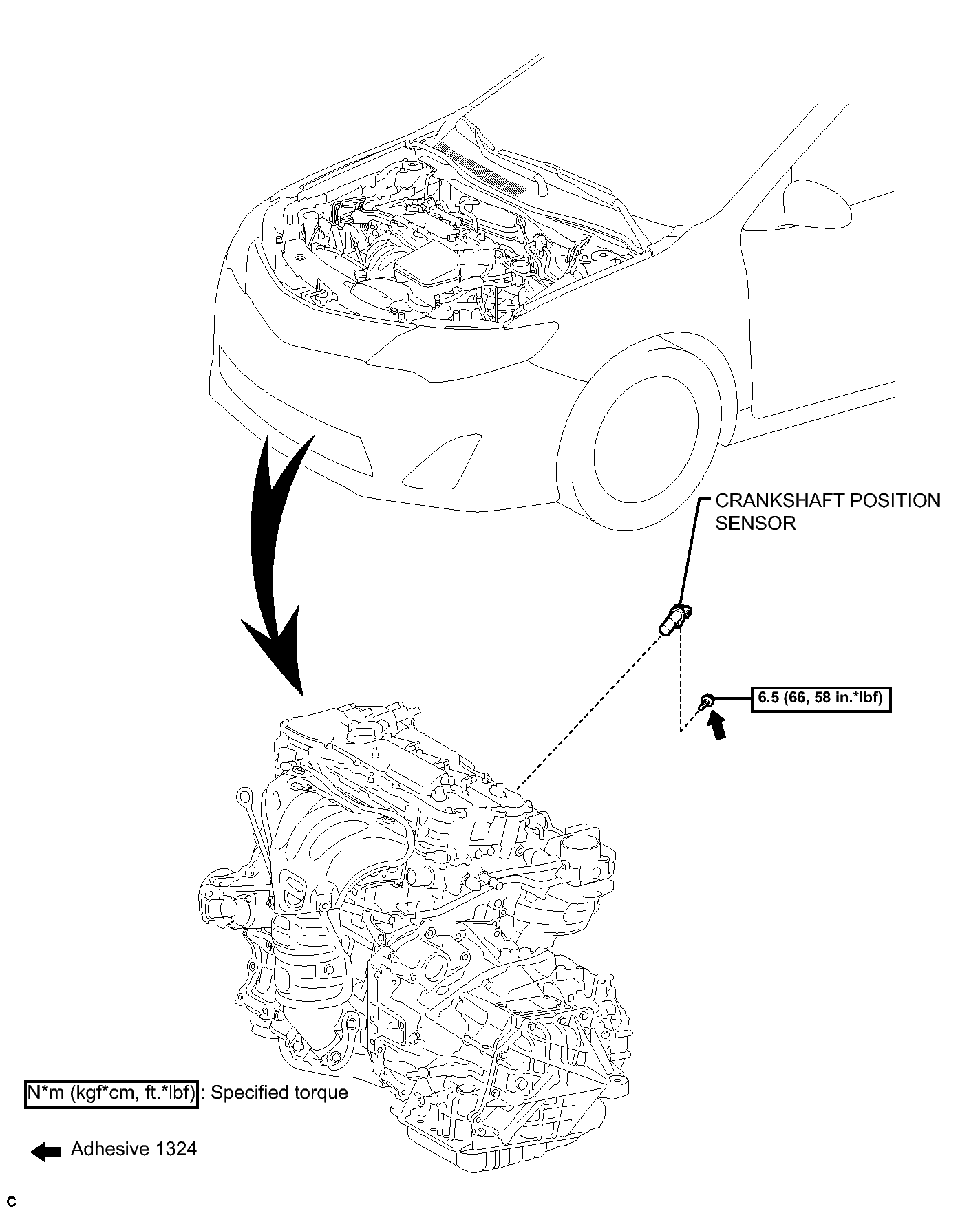 CRANKSHAFT POSITION SENSOR

6.5 (66, 58 in.*lbf)

N*m (kgf*cm, ft.*lbf) : Specified torque

Adhesive 1324

C