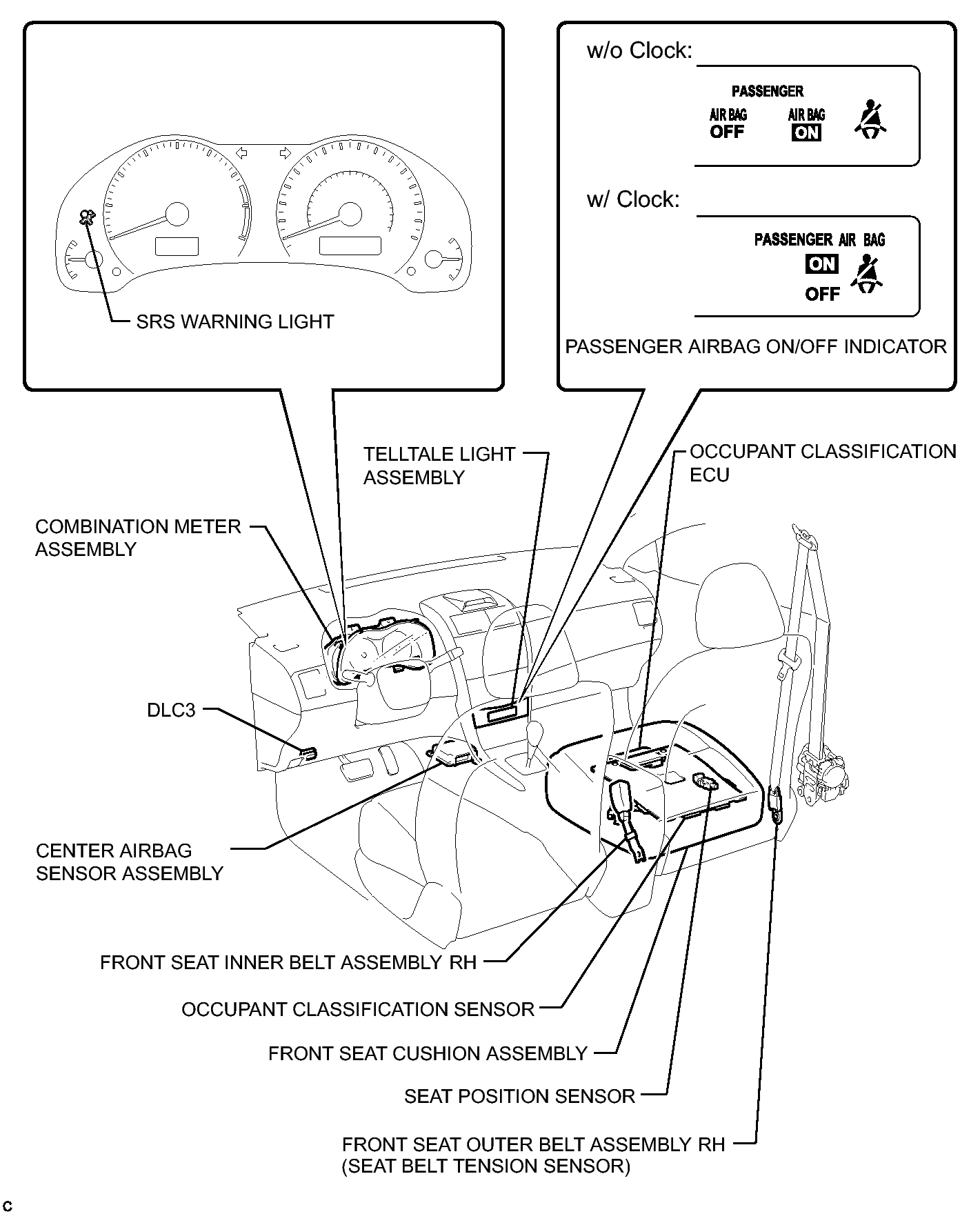 SRS WARNING LIGHT

w/o Clock:

PASSENGER
AIR BAG OFF
AIR BAG ON

w/ Clock:

PASSENGER AIR BAG
ON
OFF

PASSENGER AIRBAG ON/OFF INDICATOR

TELLTALE LIGHT ASSEMBLY

OCCUPANT CLASSIFICATION ECU

COMBINATION METER ASSEMBLY

DLC3

CENTER AIRBAG SENSOR ASSEMBLY

FRONT SEAT INNER BELT ASSEMBLY RH

OCCUPANT CLASSIFICATION SENSOR

FRONT SEAT CUSHION ASSEMBLY

SEAT POSITION SENSOR

FRONT SEAT OUTER BELT ASSEMBLY RH (SEAT BELT TENSION SENSOR)

C