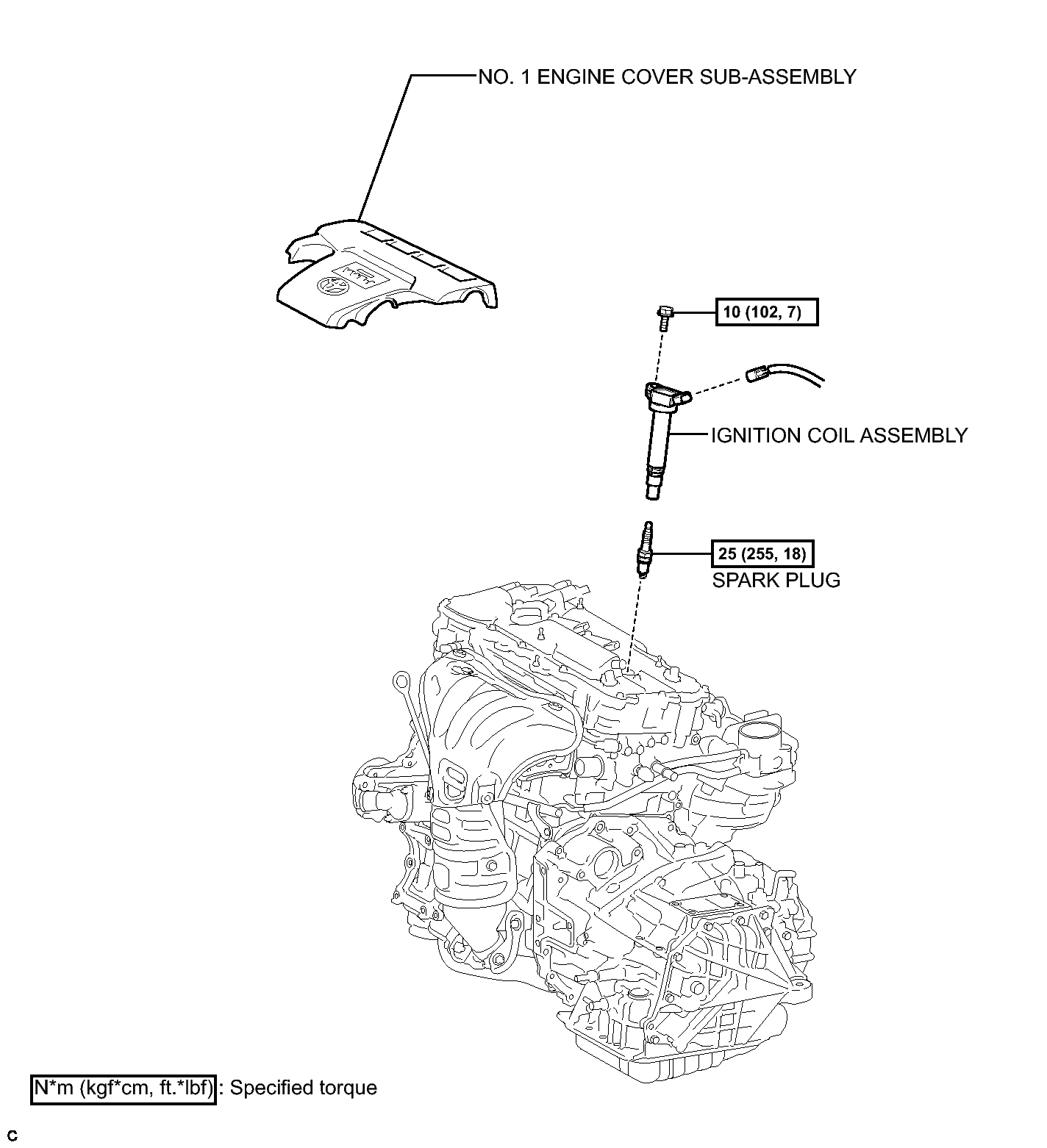 NO. 1 ENGINE COVER SUB-ASSEMBLY

10 (102, 7)

IGNITION COIL ASSEMBLY

25 (255, 18)

SPARK PLUG

N*m (kgf*cm, ft.*lbf) : Specified torque

C