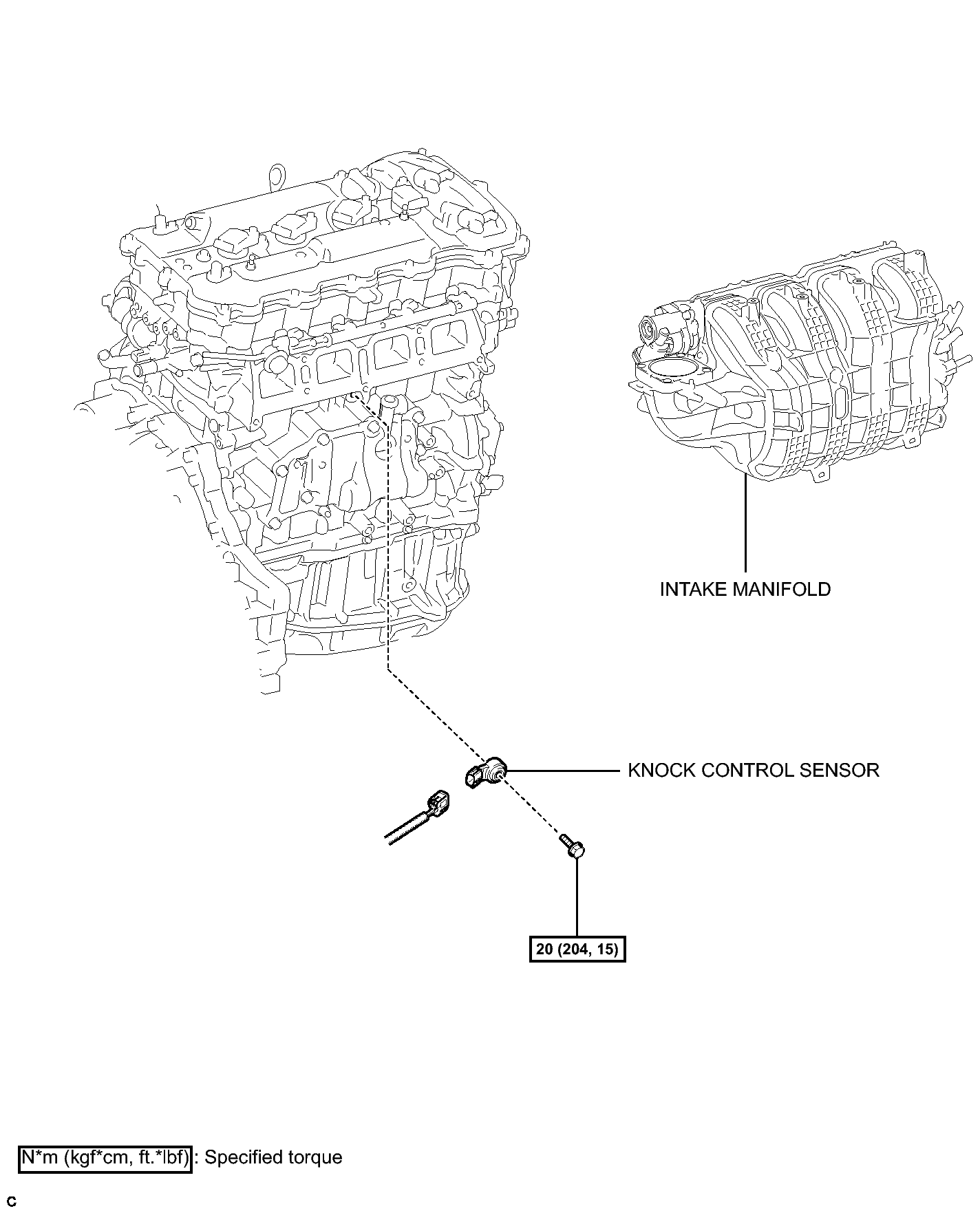 INTAKE MANIFOLD

KNOCK CONTROL SENSOR

20 (204, 15)

N*m (kgf*cm, ft.*lbf) : Specified torque

C