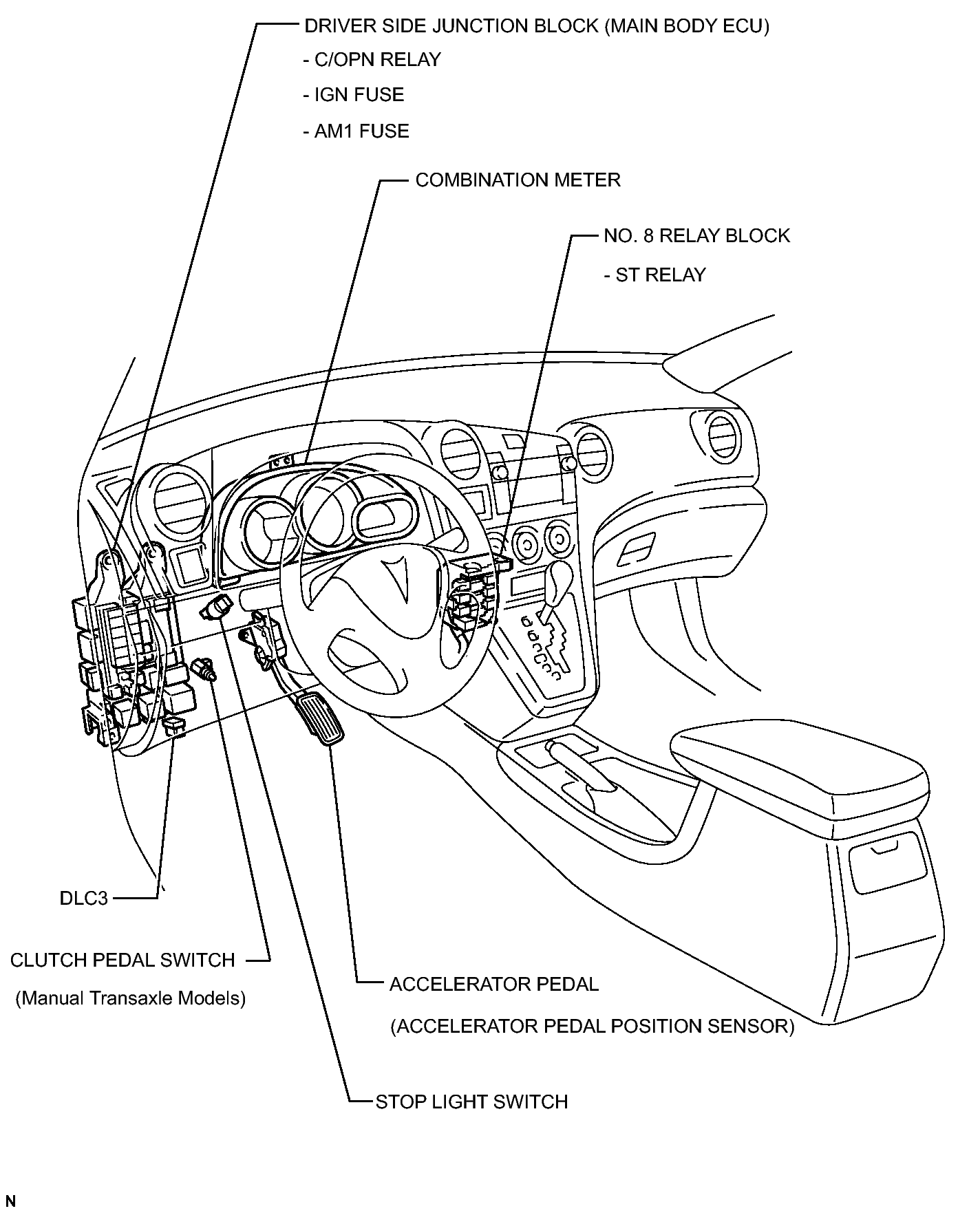 DRIVER SIDE JUNCTION BLOCK (MAIN BODY ECU)
- C/OPN RELAY
- IGN FUSE
- AM1 FUSE

COMBINATION METER

NO. 8 RELAY BLOCK
- ST RELAY

DLC3

CLUTCH PEDAL SWITCH
(Manual Transaxle Models)

ACCELERATOR PEDAL
(ACCELERATOR PEDAL POSITION SENSOR)

STOP LIGHT SWITCH

N