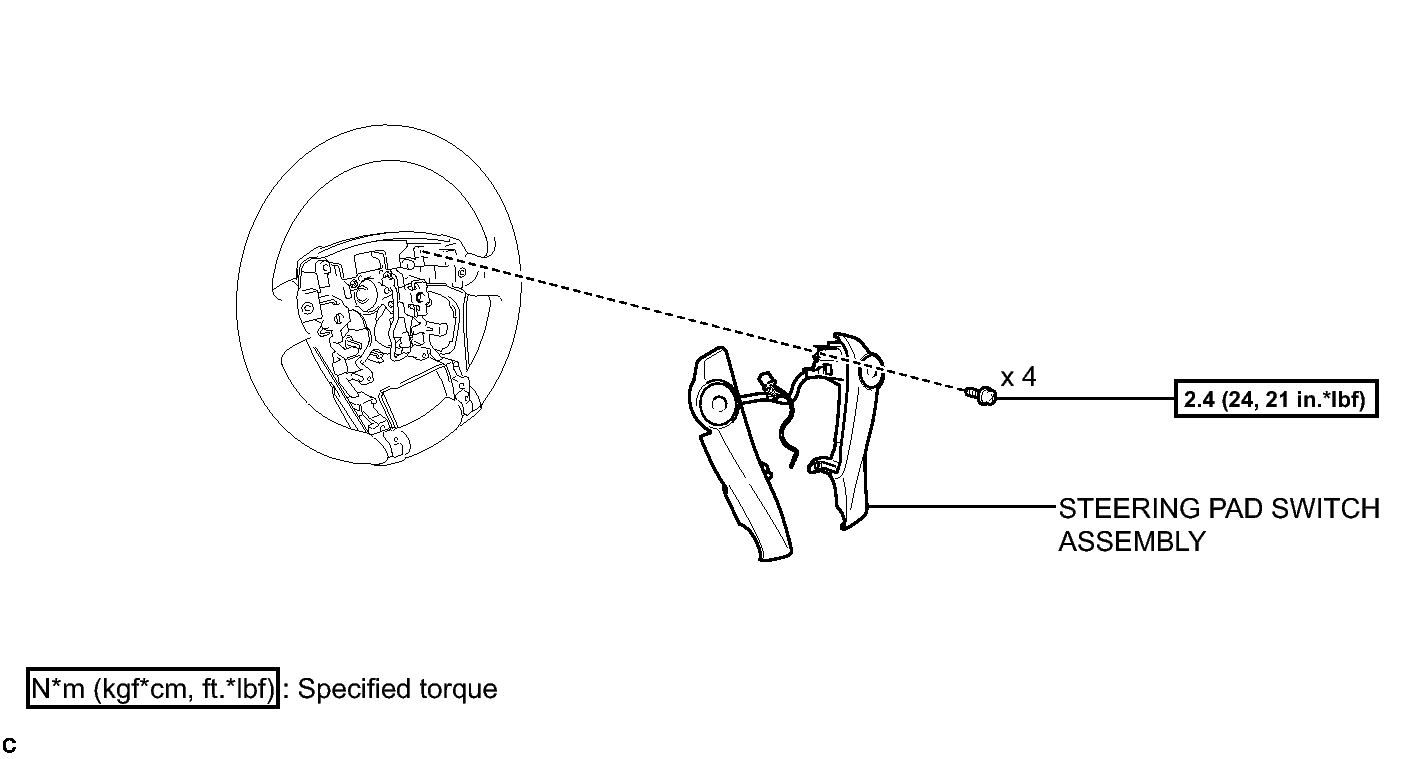 x 4

2.4 (24, 21 in.*lbf)

STEERING PAD SWITCH ASSEMBLY

N*m (kgf*cm, ft.*lbf) : Specified torque

C