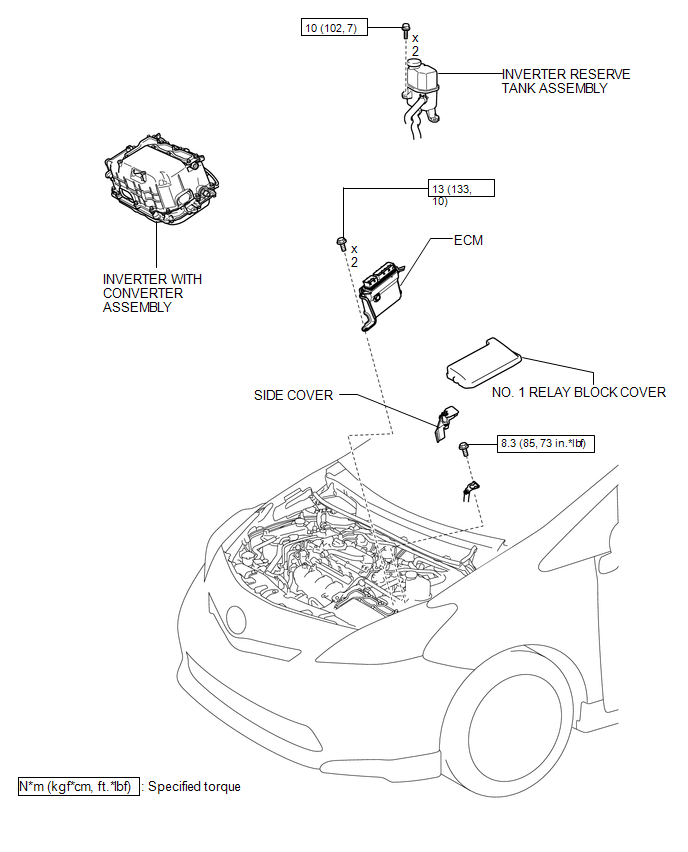 10 (102, 7)

x 2

INVERTER RESERVE TANK ASSEMBLY

INVERTER WITH CONVERTER ASSEMBLY

13 (133, 10)

x 2

ECM

NO. 1 RELAY BLOCK COVER

SIDE COVER

8.3 (85, 73 in.*lbf)

N*m (kgf*cm, ft.*lbf) : Specified torque