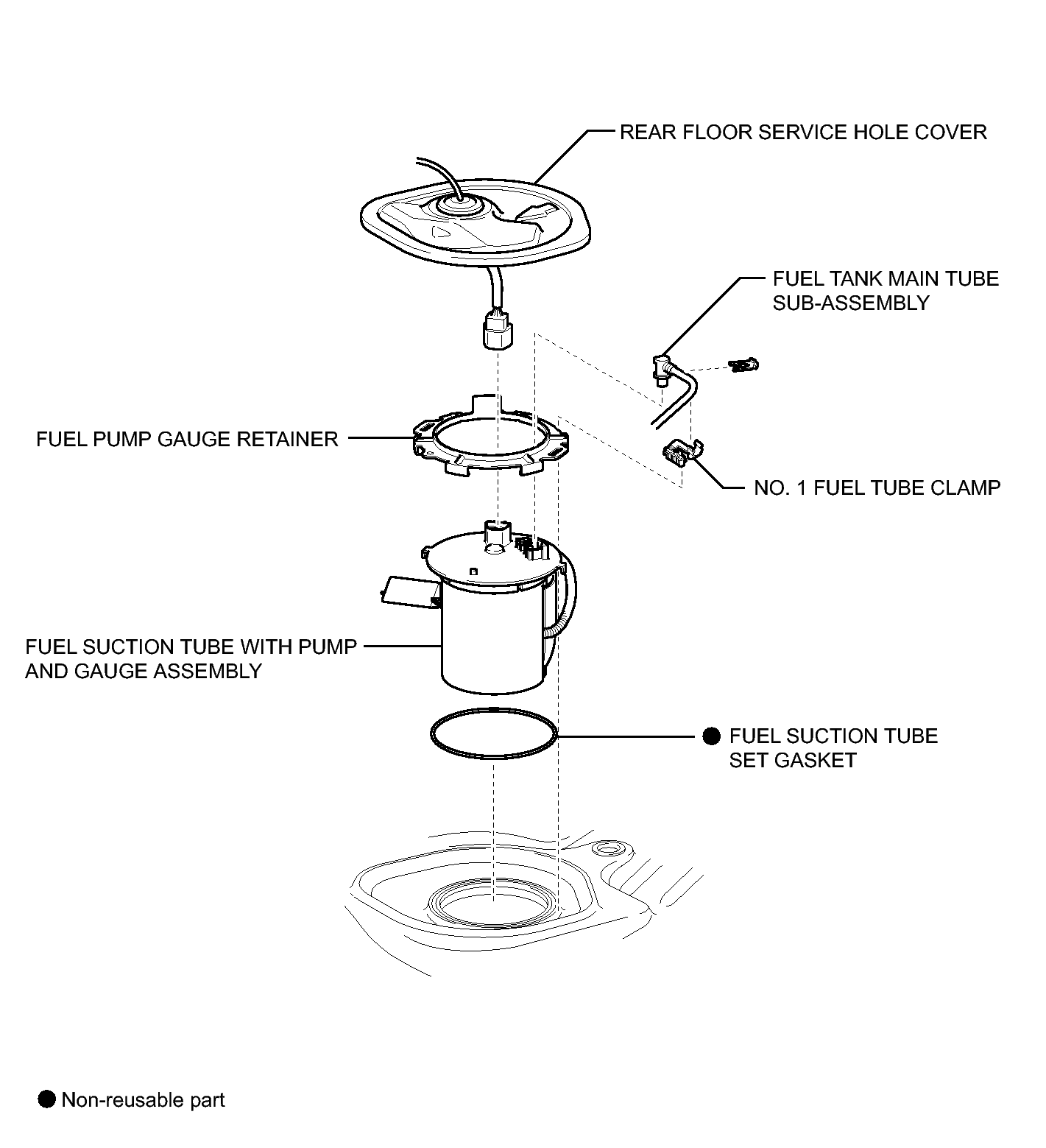 REAR FLOOR SERVICE HOLE COVER

FUEL TANK MAIN TUBE SUB-ASSEMBLY

FUEL PUMP GAUGE RETAINER

NO. 1 FUEL TUBE CLAMP

FUEL SUCTION TUBE WITH PUMP AND GAUGE ASSEMBLY

● FUEL SUCTION TUBE SET GASKET

● Non-reusable part