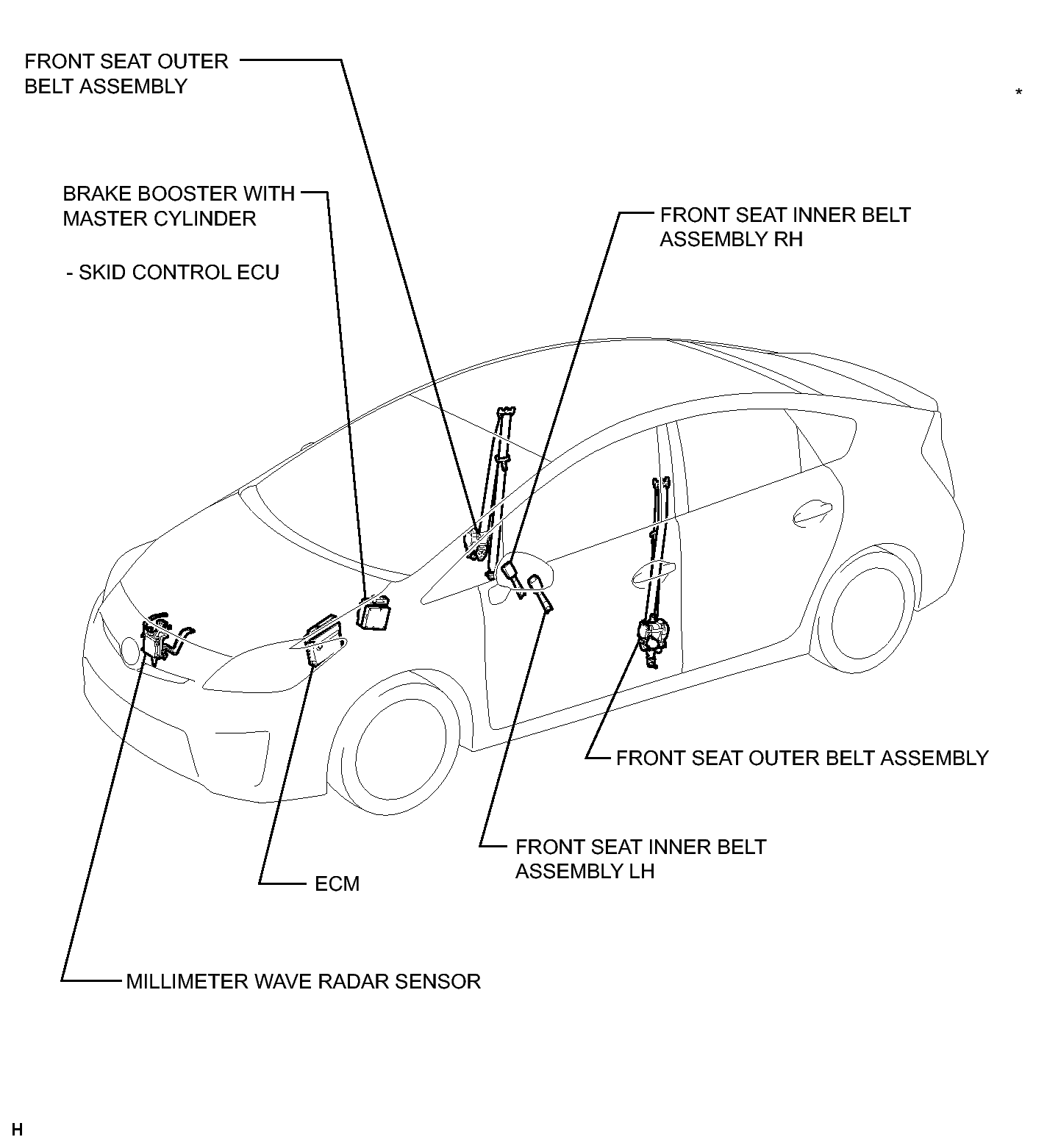 FRONT SEAT OUTER BELT ASSEMBLY

*

BRAKE BOOSTER WITH MASTER CYLINDER

- SKID CONTROL ECU

FRONT SEAT INNER BELT ASSEMBLY RH

FRONT SEAT OUTER BELT ASSEMBLY

FRONT SEAT INNER BELT ASSEMBLY LH

ECM

MILLIMETER WAVE RADAR SENSOR

H