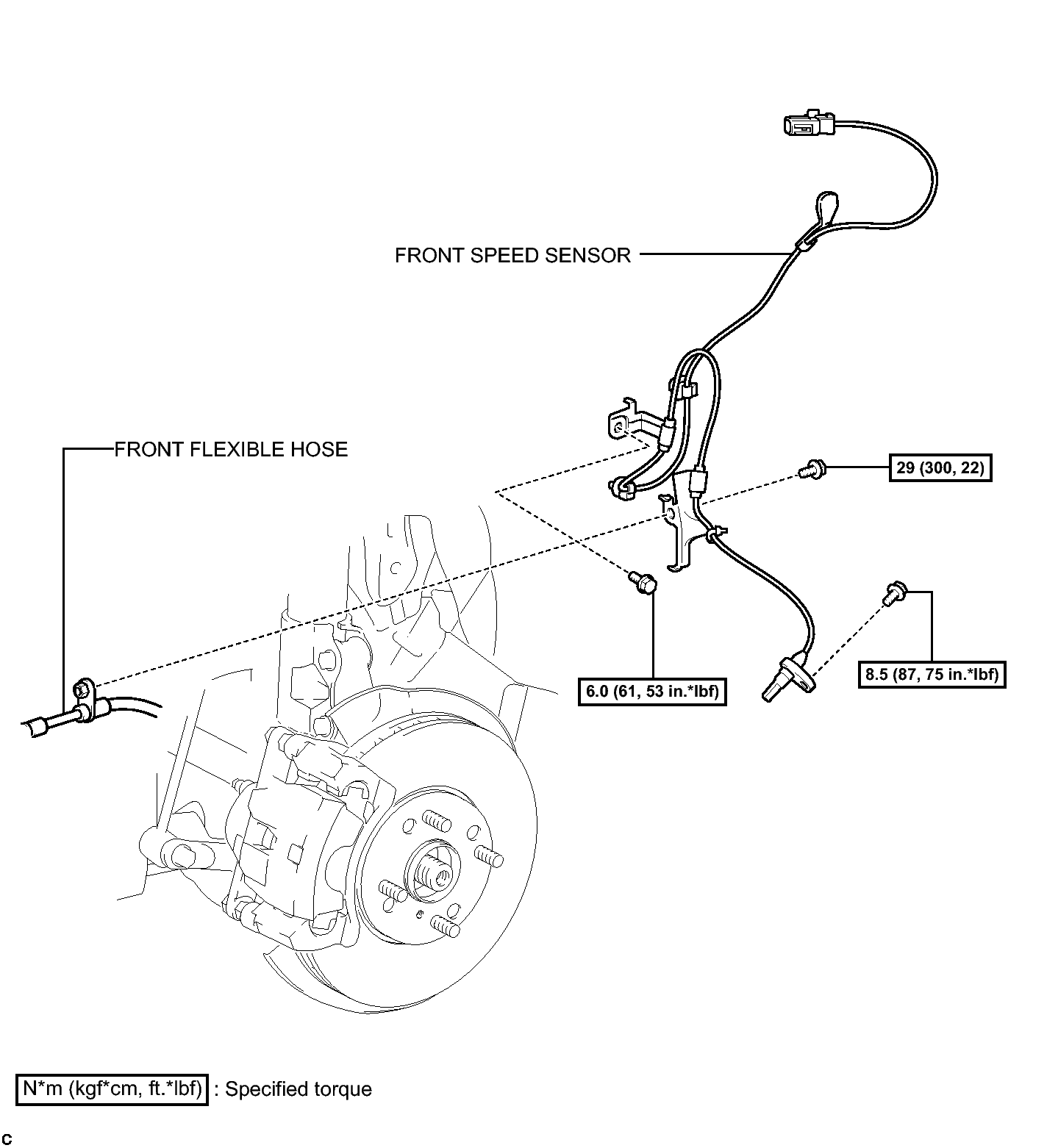 FRONT SPEED SENSOR

FRONT FLEXIBLE HOSE

29 (300, 22)

6.0 (61, 53 in.*lbf)

8.5 (87, 75 in.*lbf)

N*m (kgf*cm, ft.*lbf) : Specified torque

C