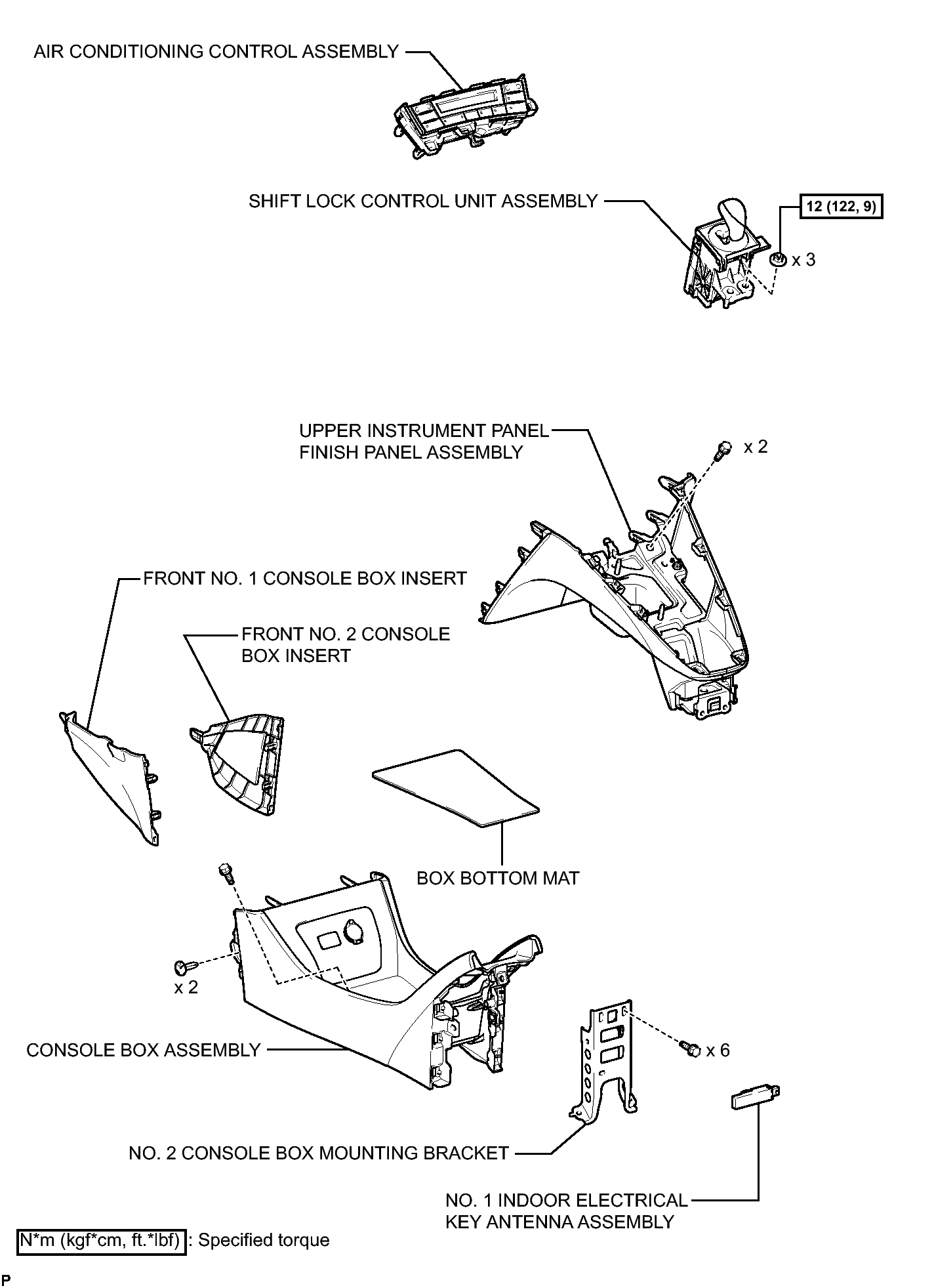 AIR CONDITIONING CONTROL ASSEMBLY

SHIFT LOCK CONTROL UNIT ASSEMBLY

12 (122, 9)

x 3

UPPER INSTRUMENT PANEL FINISH PANEL ASSEMBLY

x 2

FRONT NO. 1 CONSOLE BOX INSERT

FRONT NO. 2 CONSOLE BOX INSERT

BOX BOTTOM MAT

x 2

CONSOLE BOX ASSEMBLY

x 6

NO. 2 CONSOLE BOX MOUNTING BRACKET

NO. 1 INDOOR ELECTRICAL KEY ANTENNA ASSEMBLY

N*m (kgf*cm, ft.*lbf) : Specified torque

P