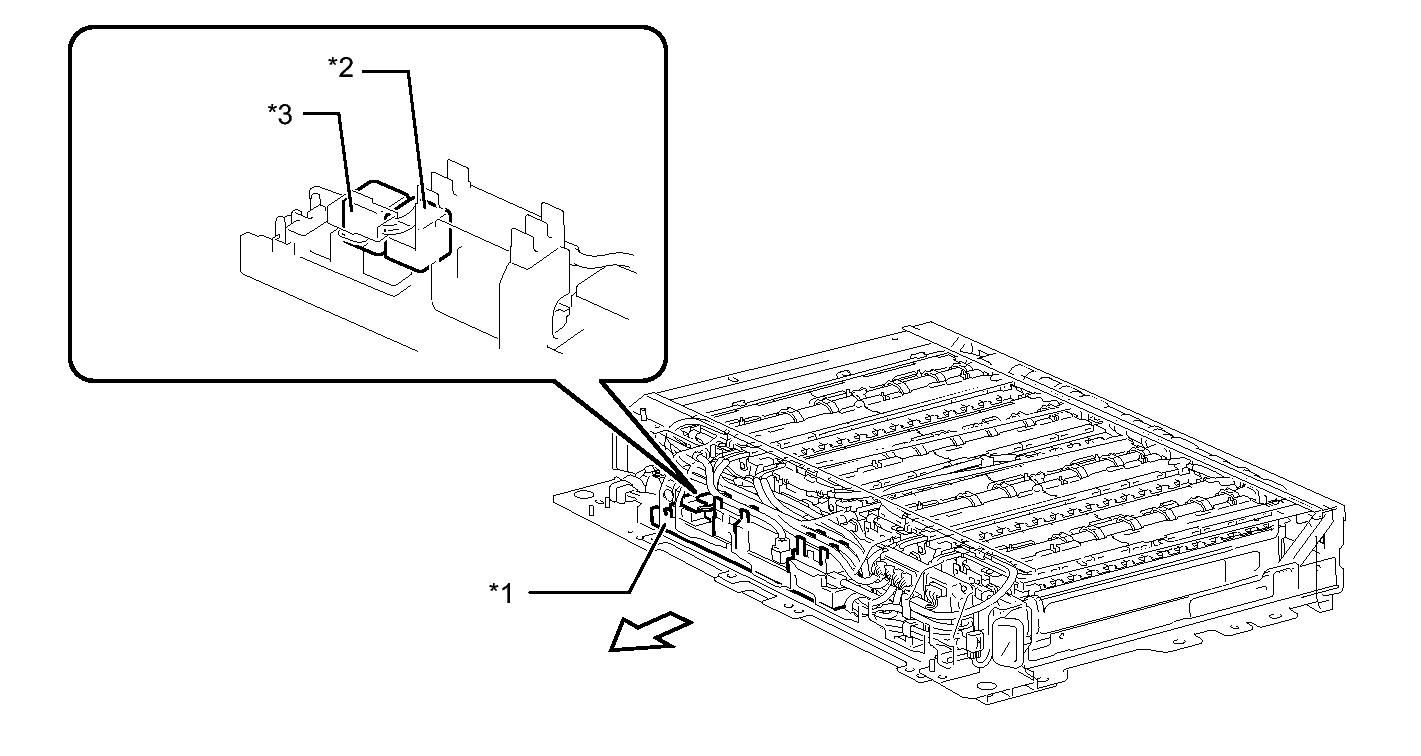 *2
*3
*1