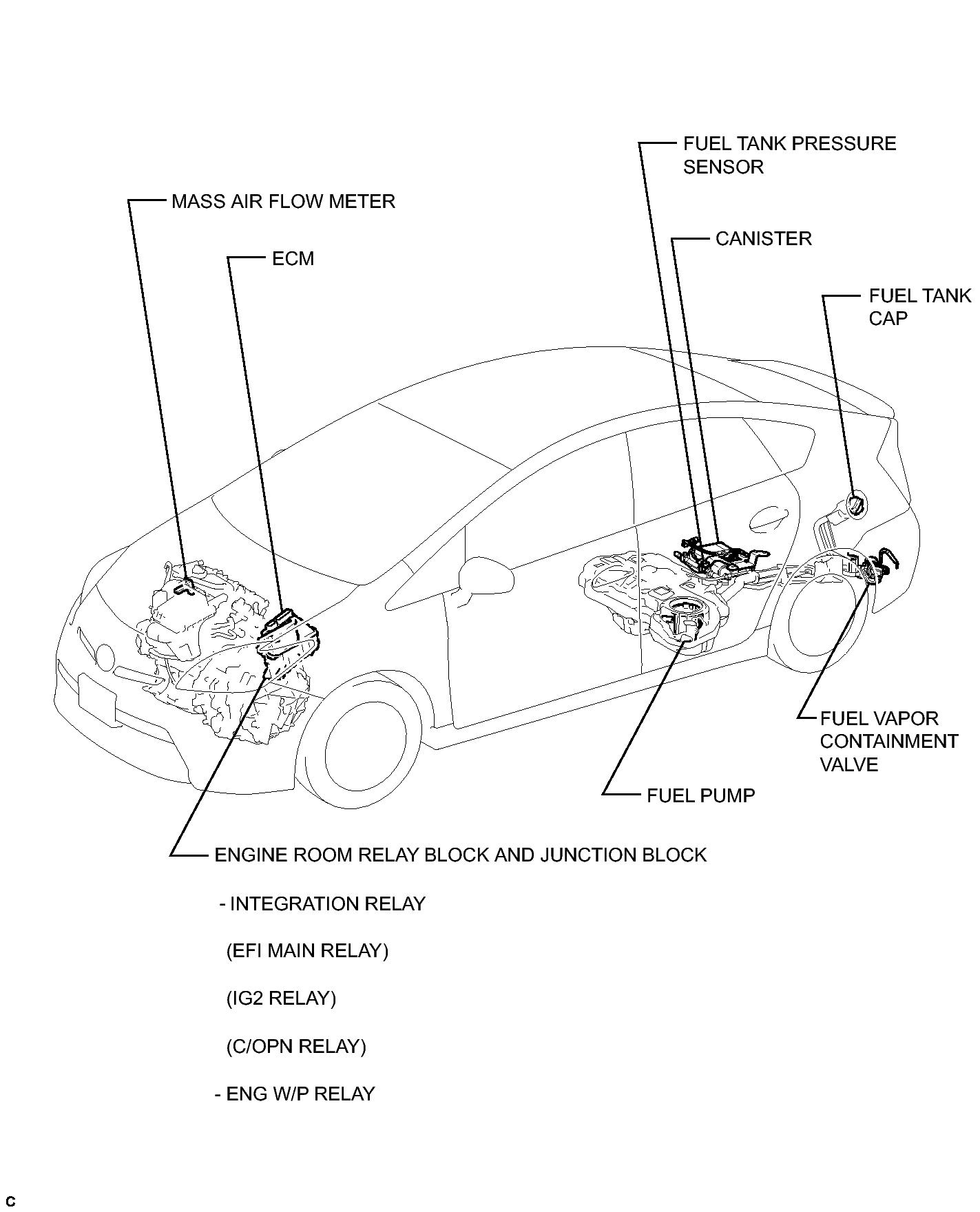 FUEL TANK PRESSURE SENSOR

MASS AIR FLOW METER

CANISTER

ECM

FUEL TANK CAP

FUEL VAPOR CONTAINMENT VALVE

FUEL PUMP

ENGINE ROOM RELAY BLOCK AND JUNCTION BLOCK

- INTEGRATION RELAY

(EFI MAIN RELAY)

(IG2 RELAY)

(C/OPN RELAY)

- ENG W/P RELAY

C