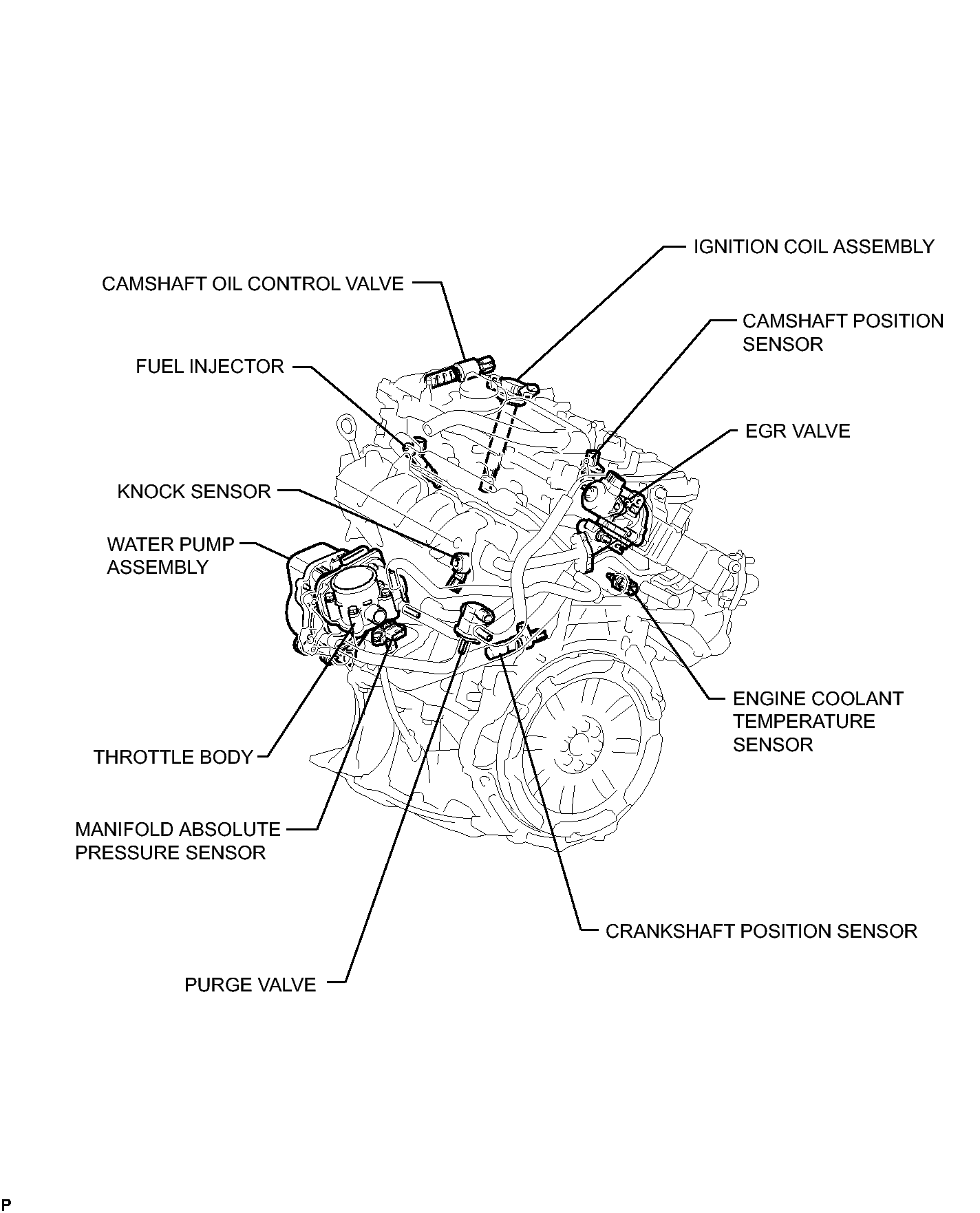 IGNITION COIL ASSEMBLY

CAMSHAFT OIL CONTROL VALVE

CAMSHAFT POSITION SENSOR

FUEL INJECTOR

EGR VALVE

KNOCK SENSOR

WATER PUMP ASSEMBLY

ENGINE COOLANT TEMPERATURE SENSOR

THROTTLE BODY

MANIFOLD ABSOLUTE PRESSURE SENSOR

CRANKSHAFT POSITION SENSOR

PURGE VALVE

P