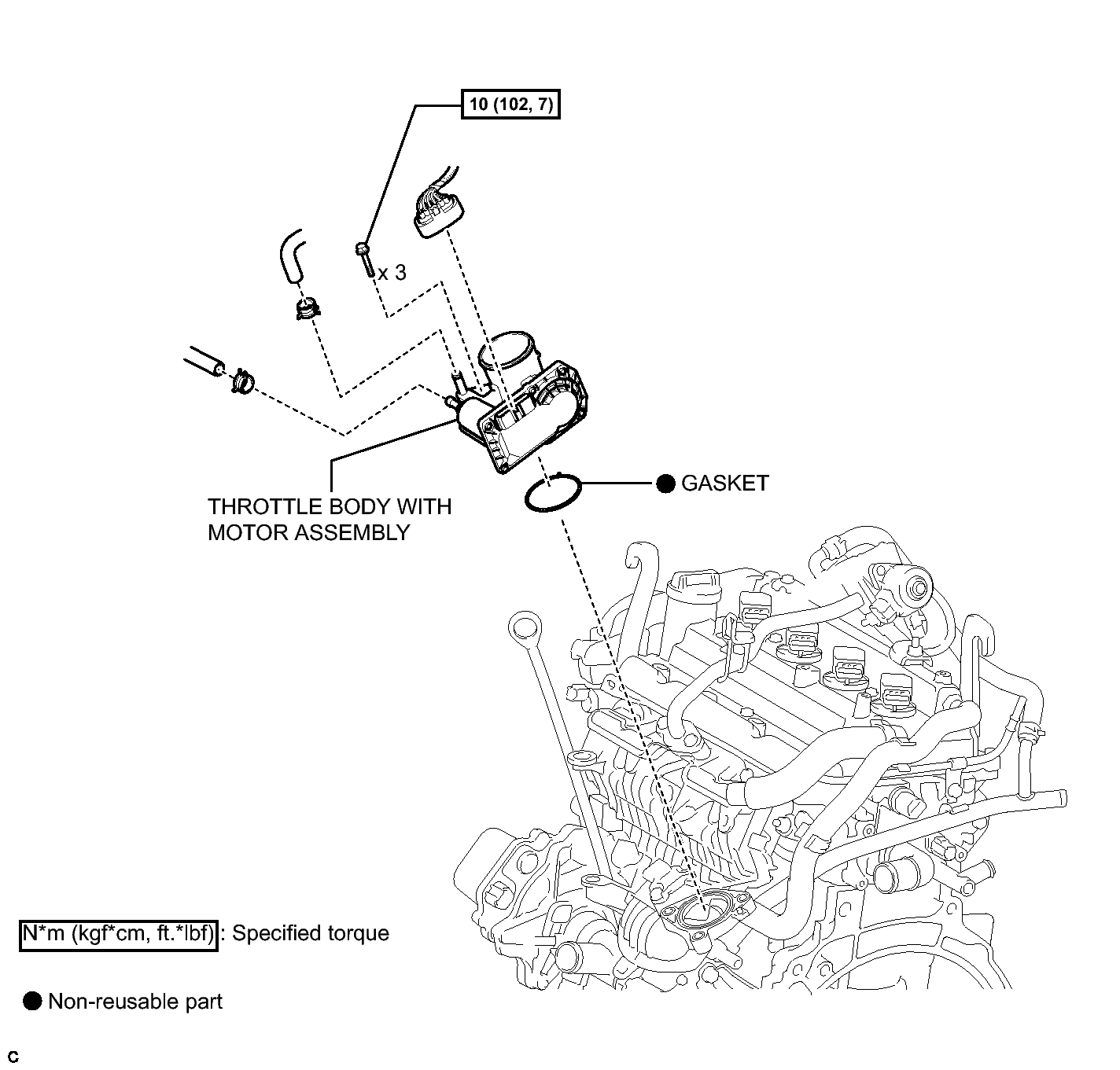 10 (102, 7)

x 3

● GASKET

THROTTLE BODY WITH MOTOR ASSEMBLY

N*m (kgf*cm, ft.*lbf) : Specified torque

● Non-reusable part

C