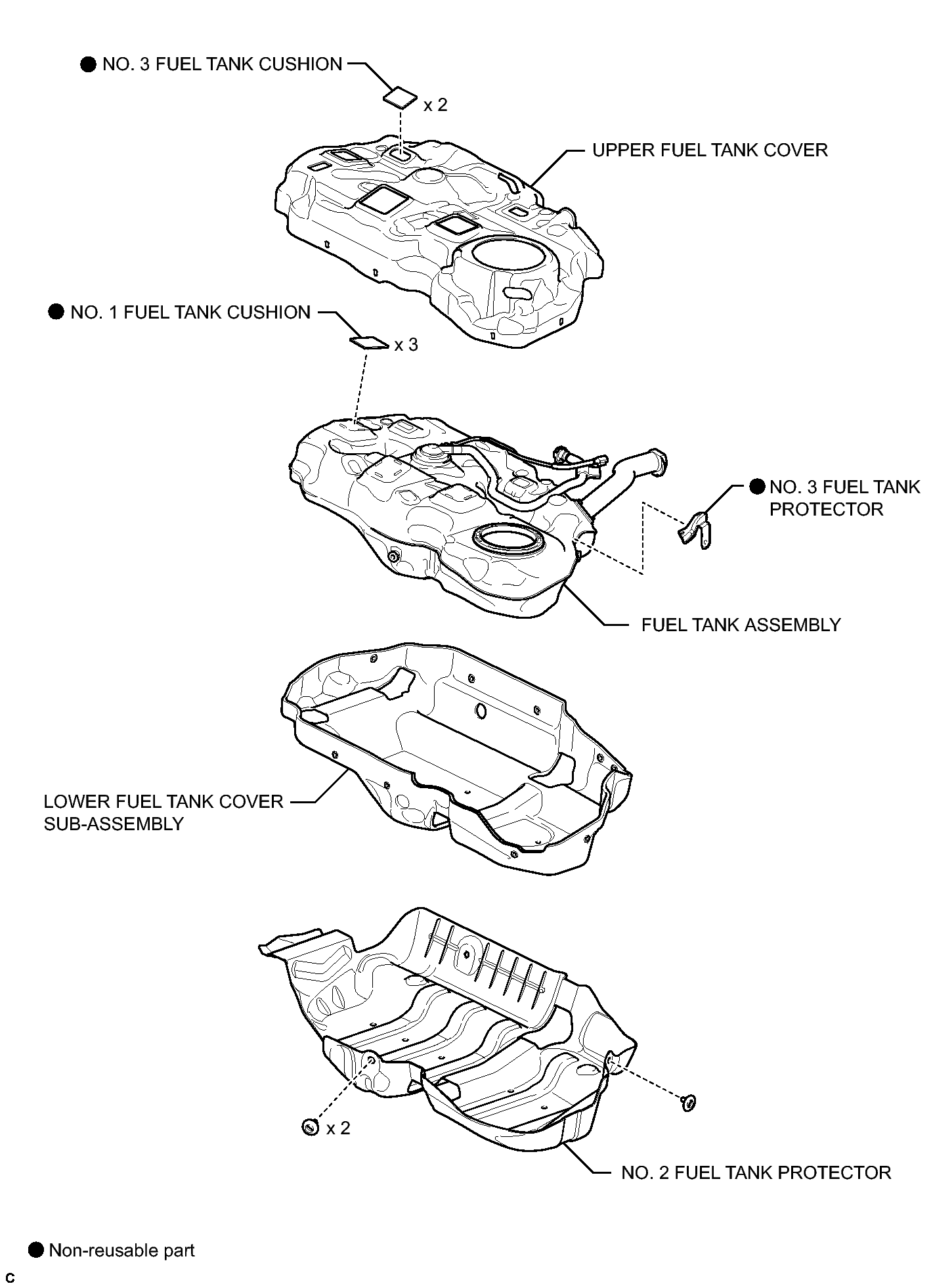 ● NO. 3 FUEL TANK CUSHION

x 2

UPPER FUEL TANK COVER

● NO. 1 FUEL TANK CUSHION

x 3

● NO. 3 FUEL TANK PROTECTOR

FUEL TANK ASSEMBLY

LOWER FUEL TANK COVER SUB-ASSEMBLY

x 2

NO. 2 FUEL TANK PROTECTOR

● Non-reusable part

C