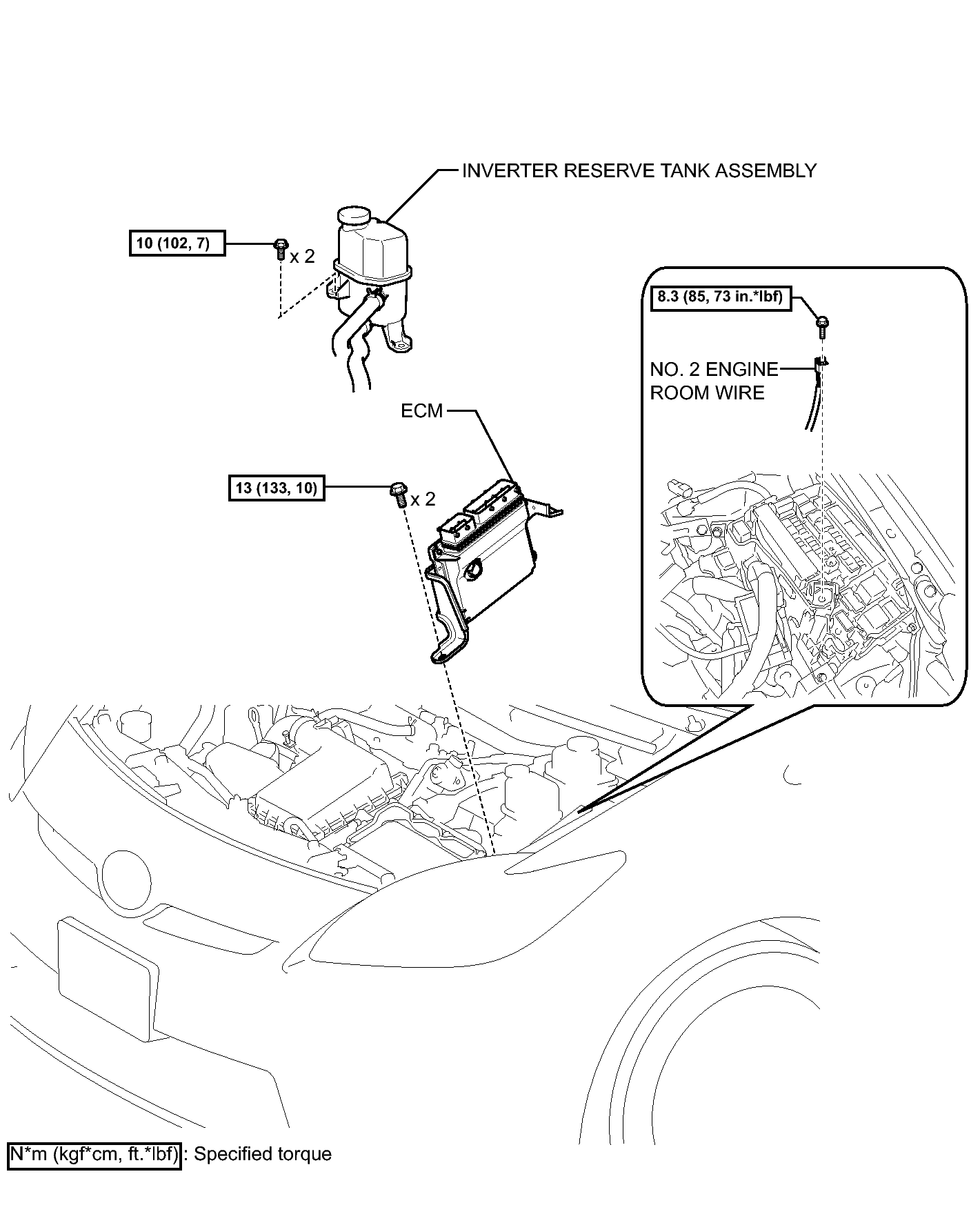 INVERTER RESERVE TANK ASSEMBLY

10 (102, 7)

x 2

8.3 (85, 73 in.*lbf)

NO. 2 ENGINE ROOM WIRE

ECM

13 (133, 10)

x 2

N*m (kgf*cm, ft.*lbf) : Specified torque