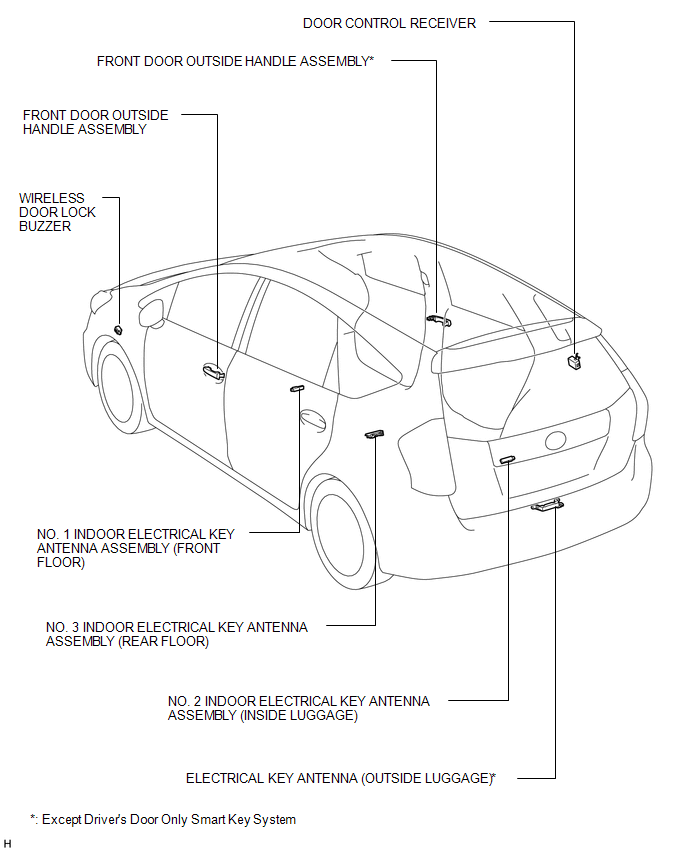 DOOR CONTROL RECEIVER

FRONT DOOR OUTSIDE HANDLE ASSEMBLY*

FRONT DOOR OUTSIDE HANDLE ASSEMBLY

WIRELESS DOOR LOCK BUZZER

NO. 1 INDOOR ELECTRICAL KEY ANTENNA ASSEMBLY (FRONT FLOOR)

NO. 3 INDOOR ELECTRICAL KEY ANTENNA ASSEMBLY (REAR FLOOR)

NO. 2 INDOOR ELECTRICAL KEY ANTENNA ASSEMBLY (INSIDE LUGGAGE)

ELECTRICAL KEY ANTENNA (OUTSIDE LUGGAGE)*

*: Except Driver's Door Only Smart Key System

H